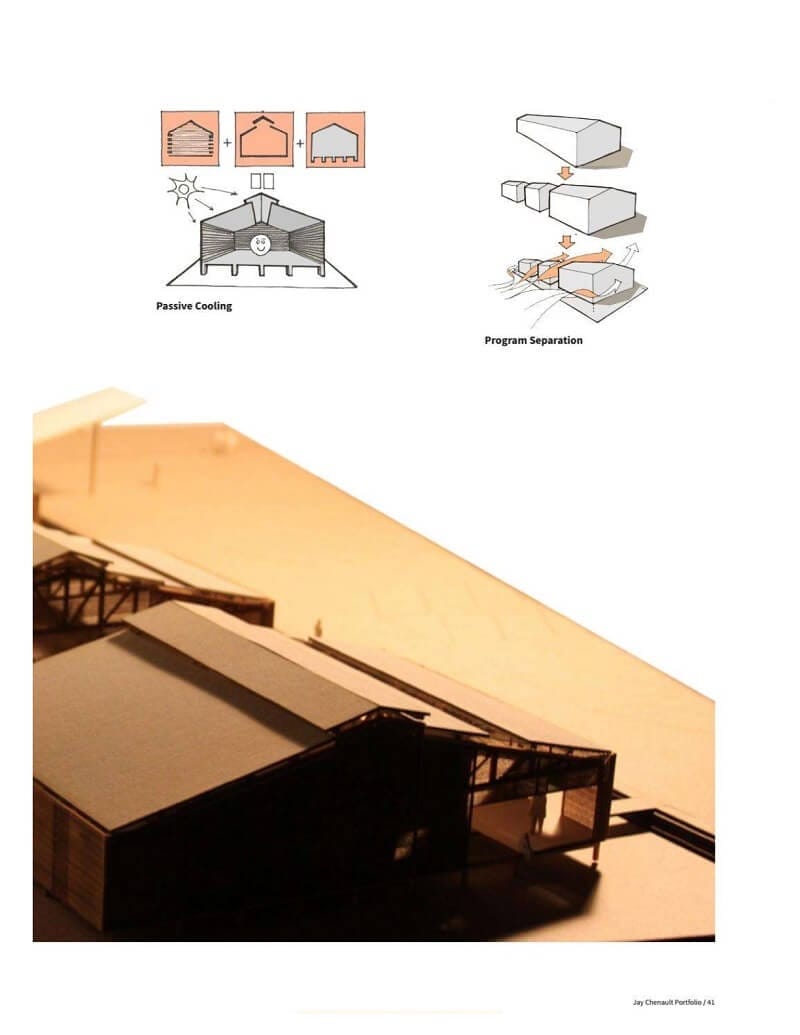 + +

Passive Cooling

Program Separation

Jay Chenault Portfolio / 41