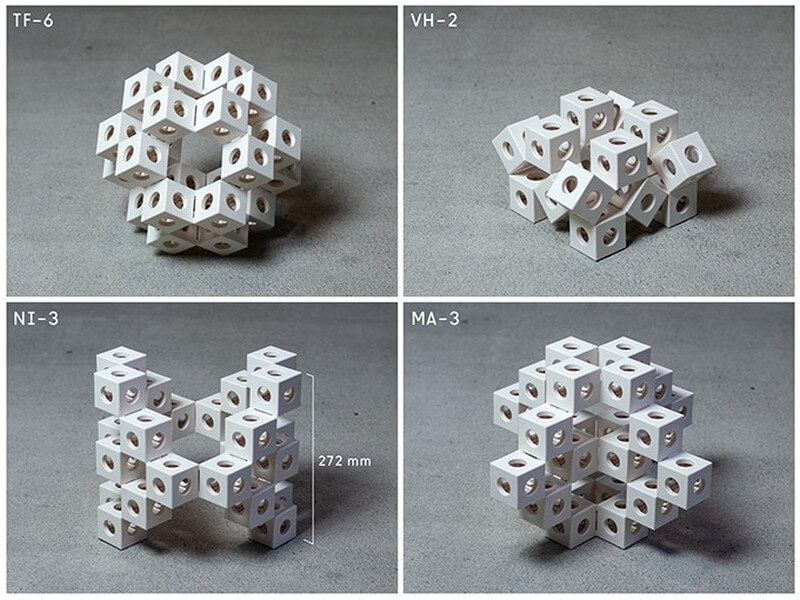 TF-6

VH-2

NI-3

272 mm

MA-3