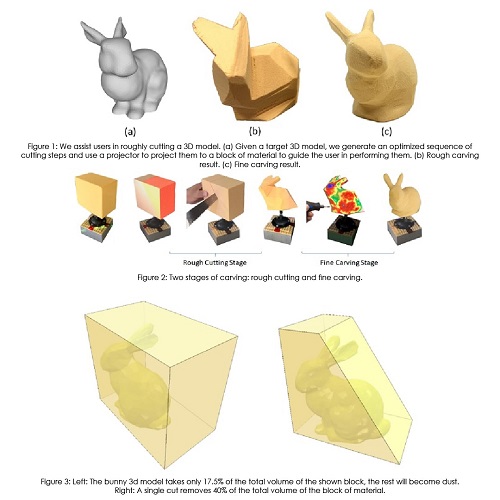 (a)

(b)

(c)

Figure 1: We assist users in roughly cutting a 3D model. (a) Given a target 3D model, we generate an optimized sequence of cutting steps and use a projector to project them to a block of material to guide the user in performing them. (b) Rough carving result. (c) Fine carving result.

Rough Cutting Stage

Fine Carving Stage

Figure 2: Two stages of carving: rough cutting and fine carving.

Figure 3: Left: The bunny 3d model takes only 17.5% of the total volume of the shown block, the rest will become dust. Right: A single cut removes 40% of the total volume of the block of material.