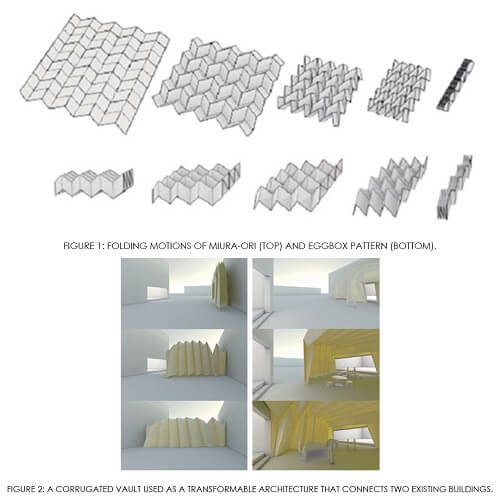 FIGURE 1: FOLDING MOTIONS OF MIURA-ORI (TOP) AND EGGBOX PATTERN (BOTTOM).

FIGURE 2: A CORRUGATED VAULT USED AS A TRANSFORMABLE ARCHITECTURE THAT CONNECTS TWO EXISTING BUILDINGS.