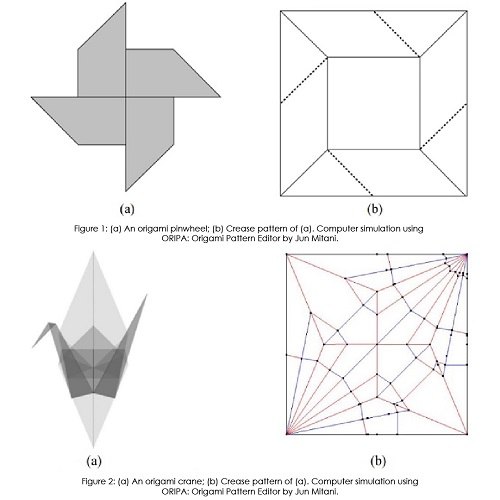 (a)

(b)

Figure 1: (a) An origami pinwheel; (b) Crease pattern of (a). Computer simulation using ORIPA: Origami Pattern Editor by Jun Mitani.

(a)

(b)

Figure 2: (a) An origami crane; (b) Crease pattern of (a). Computer simulation using ORIPA: Origami Pattern Editor by Jun Mitani.