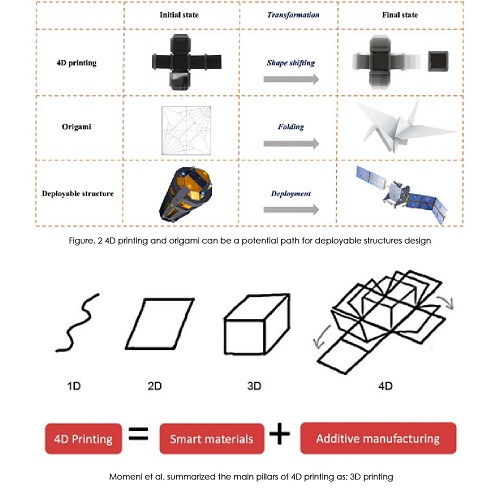 | | Initial state | Transformation | Final state |
|---|---|---|---|
| 4D printing | | Shape shifting | |
| Origami | | Folding | |
| Deployable structure | | Deployment | |

Figure. 2 4D printing and origami can be a potential path for deployable structures design

1D 2D 3D 4D

4D Printing = Smart materials + Additive manufacturing

Momeni et al. summarized the main pillars of 4D printing as: 3D printing