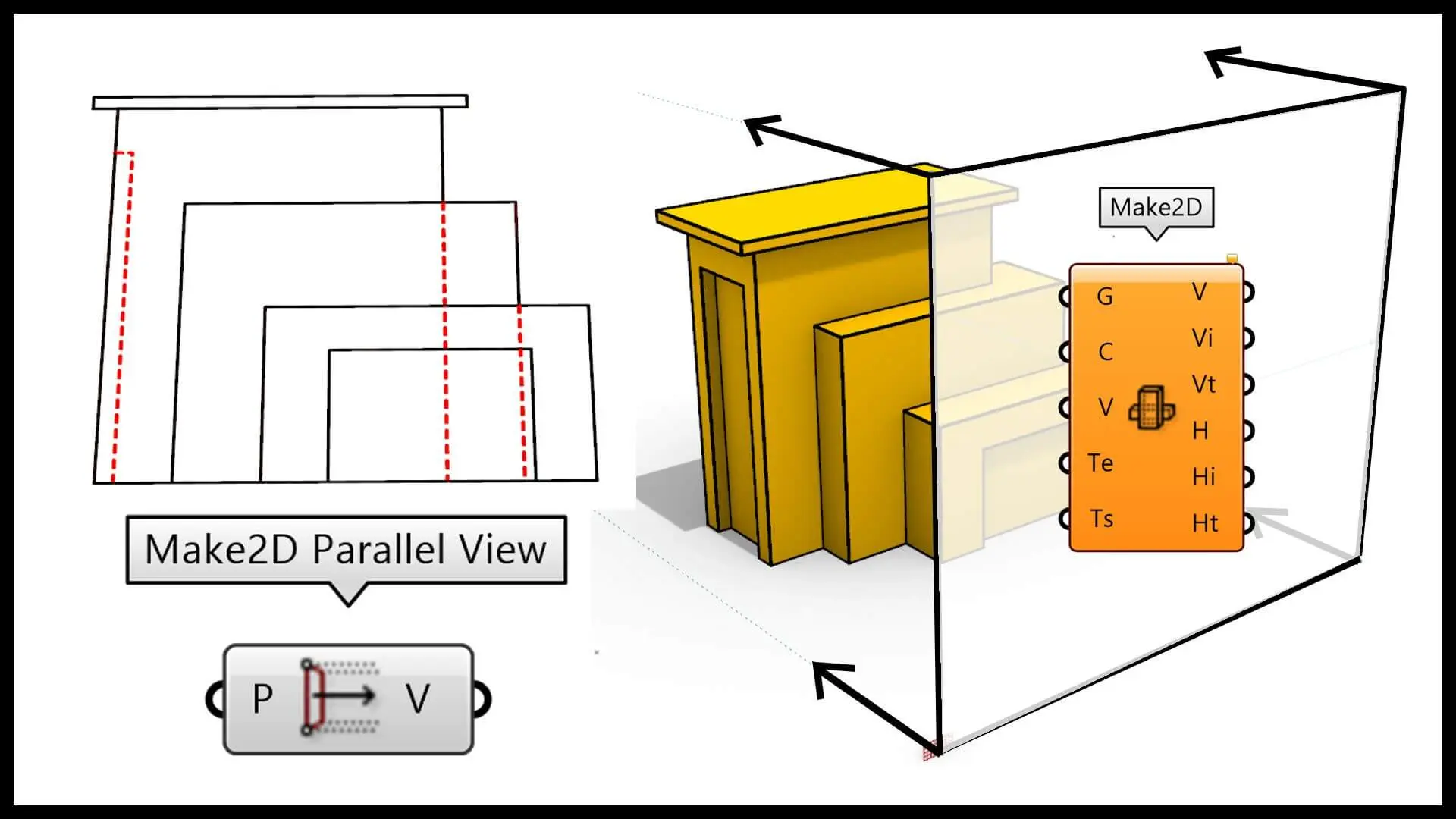 Make2D Parallel View

P V

Make2D

G
C
V
Te
Ts

V
Vi
Vt
H
Hi
Ht