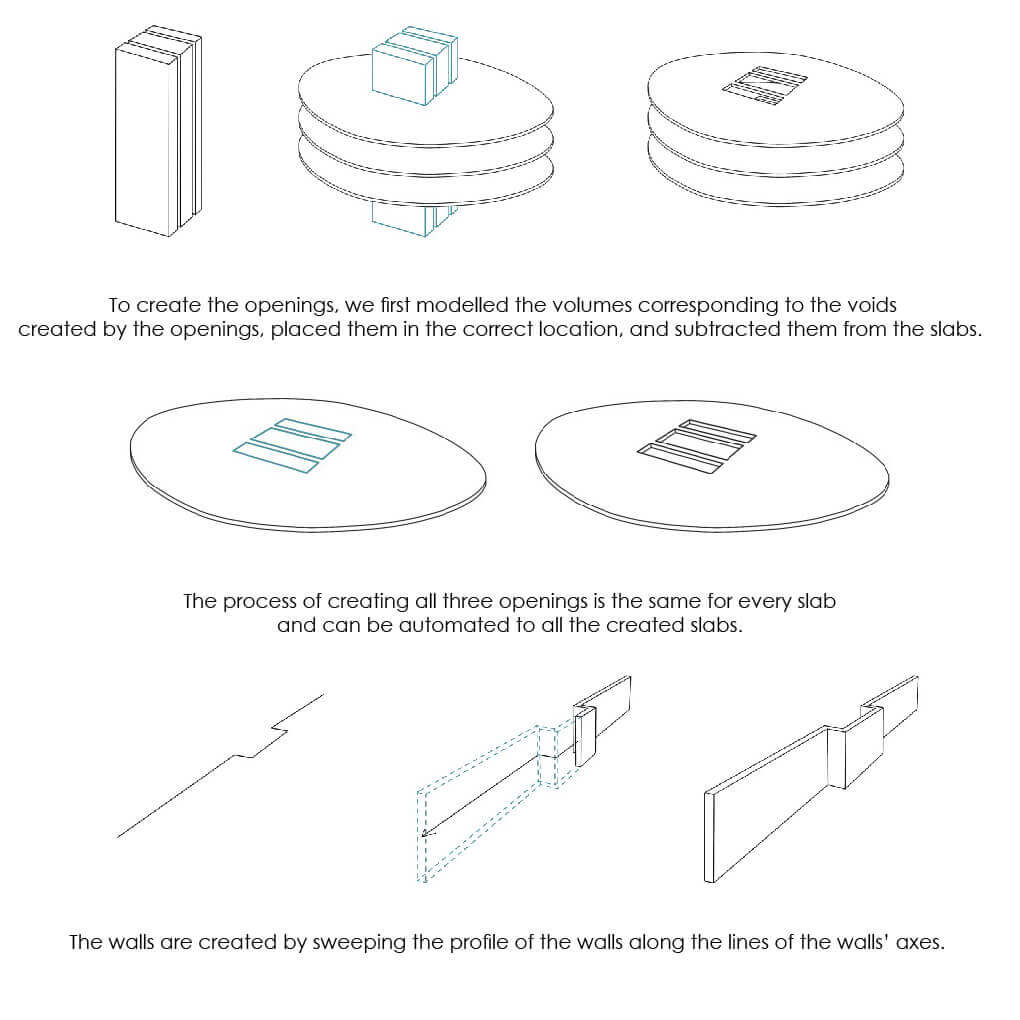 To create the openings, we first modelled the volumes corresponding to the voids created by the openings, placed them in the correct location, and subtracted them from the slabs.

The process of creating all three openings is the same for every slab and can be automated to all the created slabs.

The walls are created by sweeping the profile of the walls along the lines of the walls' axes.