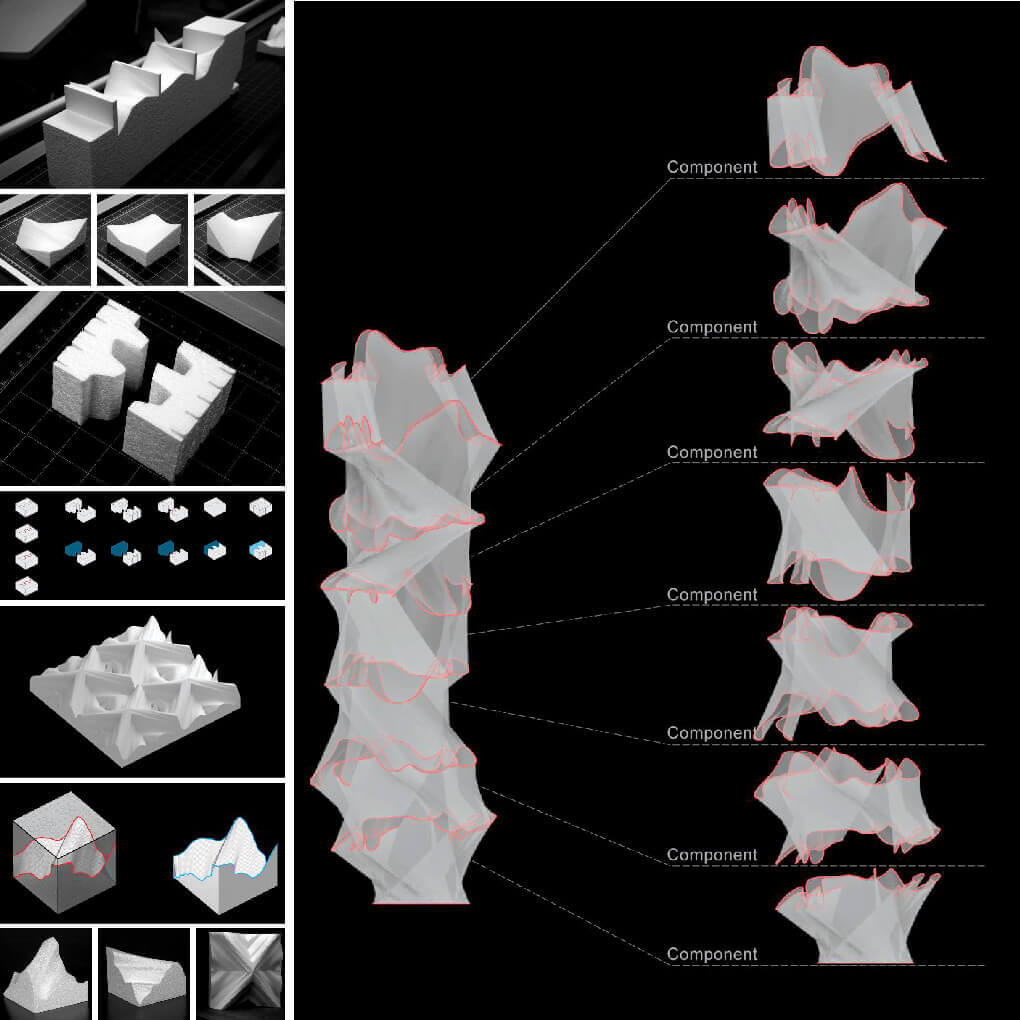 Component

Component

Component

Component

Component

Component

Component