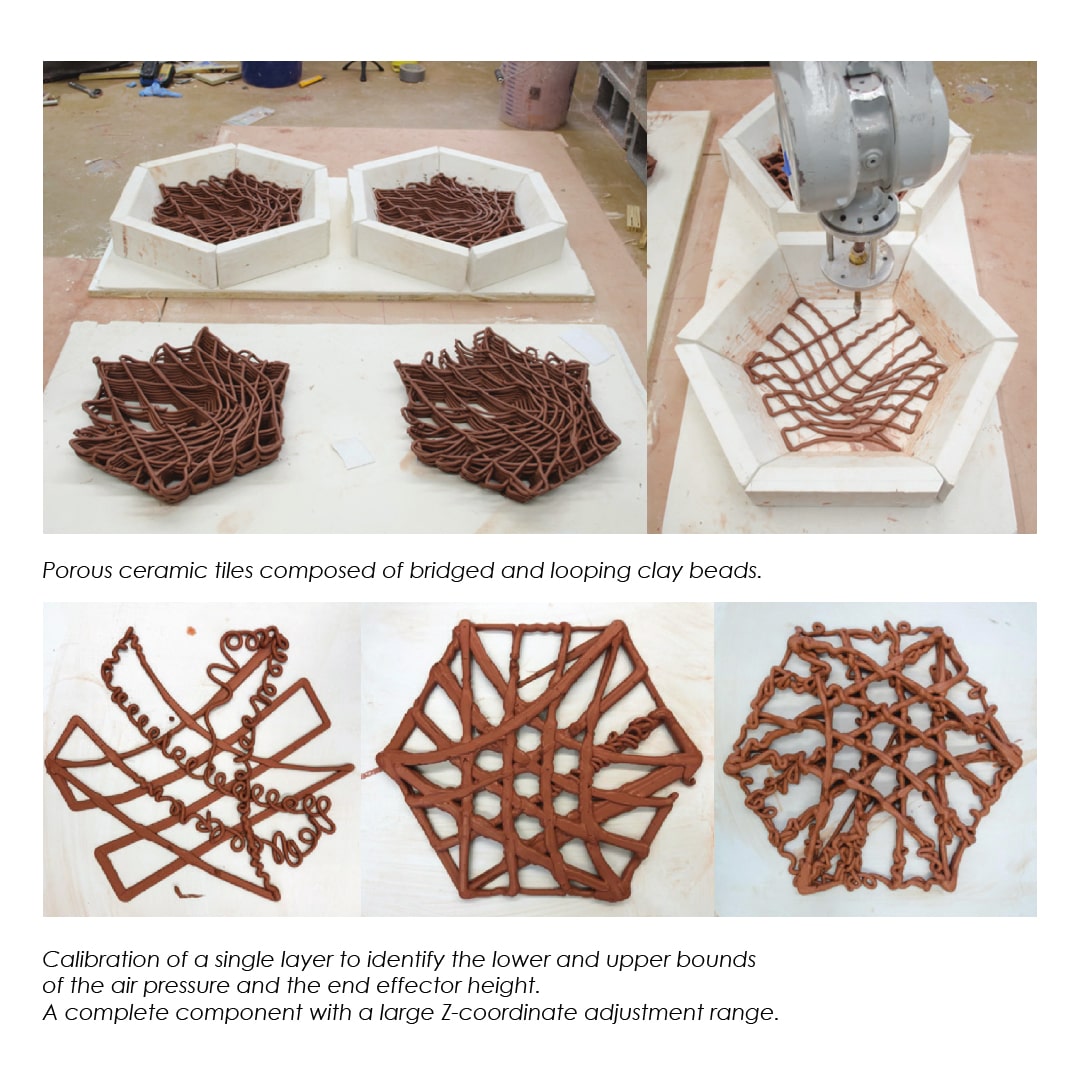 Porous ceramic tiles composed of bridged and looping clay beads.

Calibration of a single layer to identify the lower and upper bounds of the air pressure and the end effector height.
A complete component with a large Z-coordinate adjustment range.