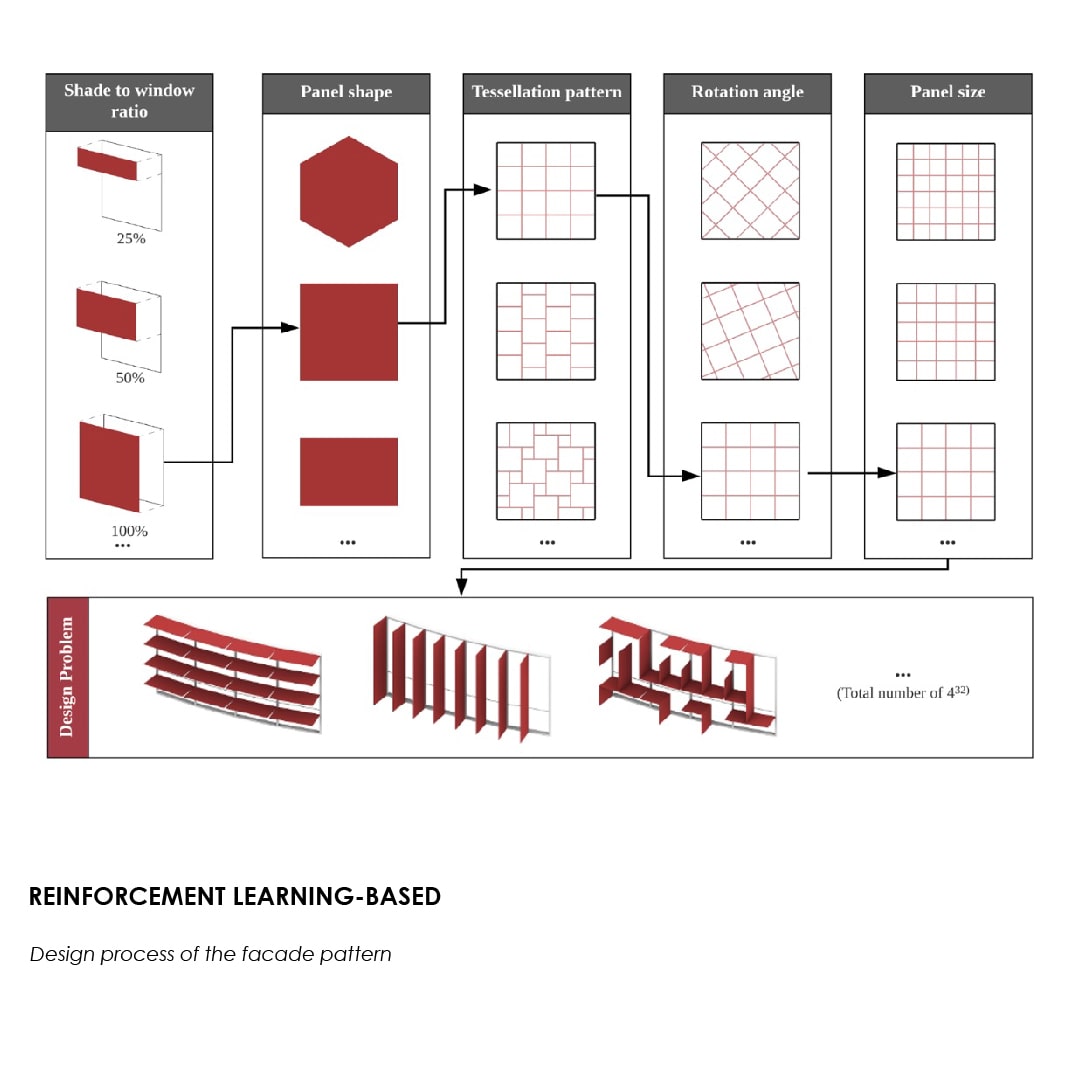 Shade to window ratio

25%

50%

100%

...

Panel shape

...

Tessellation pattern

...

Rotation angle

...

Panel size

...

Design Problem

...
(Total number of $4^{32}$)

REINFORCEMENT LEARNING-BASED

Design process of the facade pattern