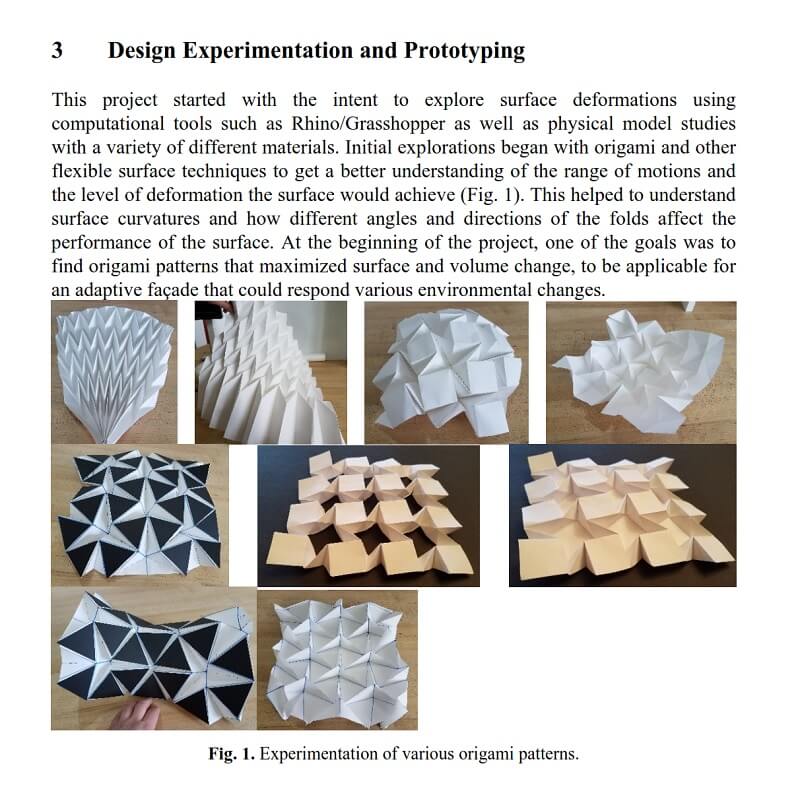 3 Design Experimentation and Prototyping

This project started with the intent to explore surface deformations using computational tools such as Rhino/Grasshopper as well as physical model studies with a variety of different materials. Initial explorations began with origami and other flexible surface techniques to get a better understanding of the range of motions and the level of deformation the surface would achieve (Fig. 1). This helped to understand surface curvatures and how different angles and directions of the folds affect the performance of the surface. At the beginning of the project, one of the goals was to find origami patterns that maximized surface and volume change, to be applicable for an adaptive façade that could respond various environmental changes.

Fig. 1. Experimentation of various origami patterns.