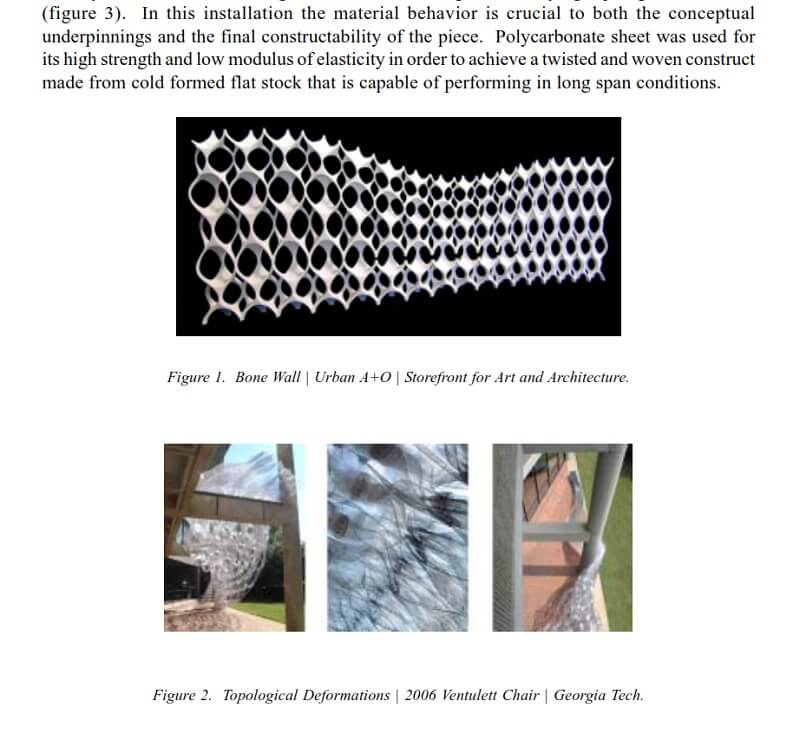 (figure 3). In this installation the material behavior is crucial to both the conceptual underpinnings and the final constructability of the piece. Polycarbonate sheet was used for its high strength and low modulus of elasticity in order to achieve a twisted and woven construct made from cold formed flat stock that is capable of performing in long span conditions.

Figure 1. Bone Wall | Urban A+O | Storefront for Art and Architecture.

Figure 2. Topological Deformations | 2006 Ventulett Chair | Georgia Tech.