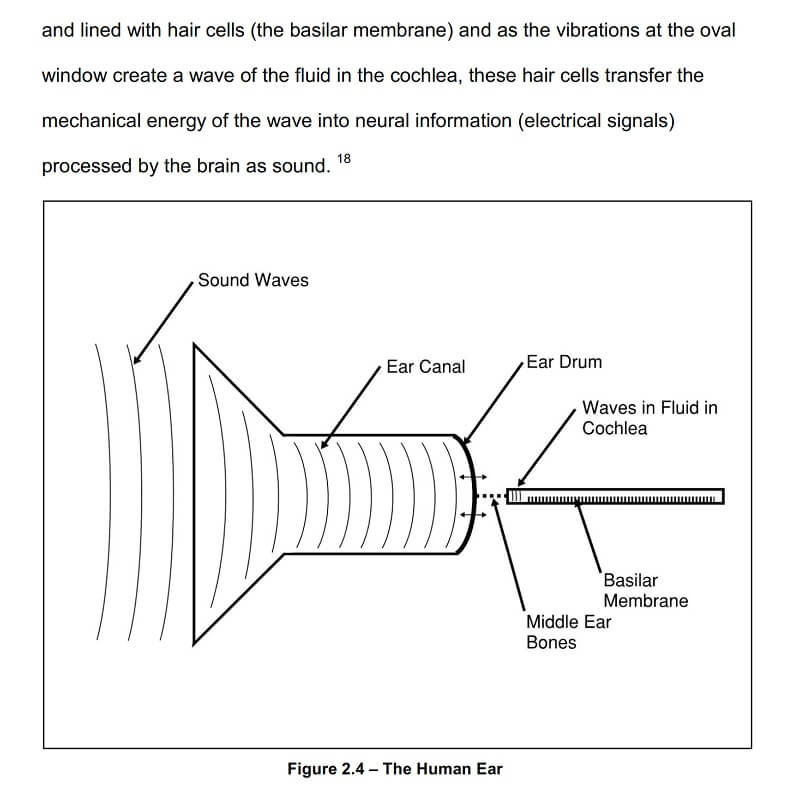 and lined with hair cells (the basilar membrane) and as the vibrations at the oval window create a wave of the fluid in the cochlea, these hair cells transfer the mechanical energy of the wave into neural information (electrical signals) processed by the brain as sound. $^{18}$

Sound Waves

Ear Canal

Ear Drum

Waves in Fluid in Cochlea

Basilar Membrane

Middle Ear Bones

Figure 2.4 – The Human Ear