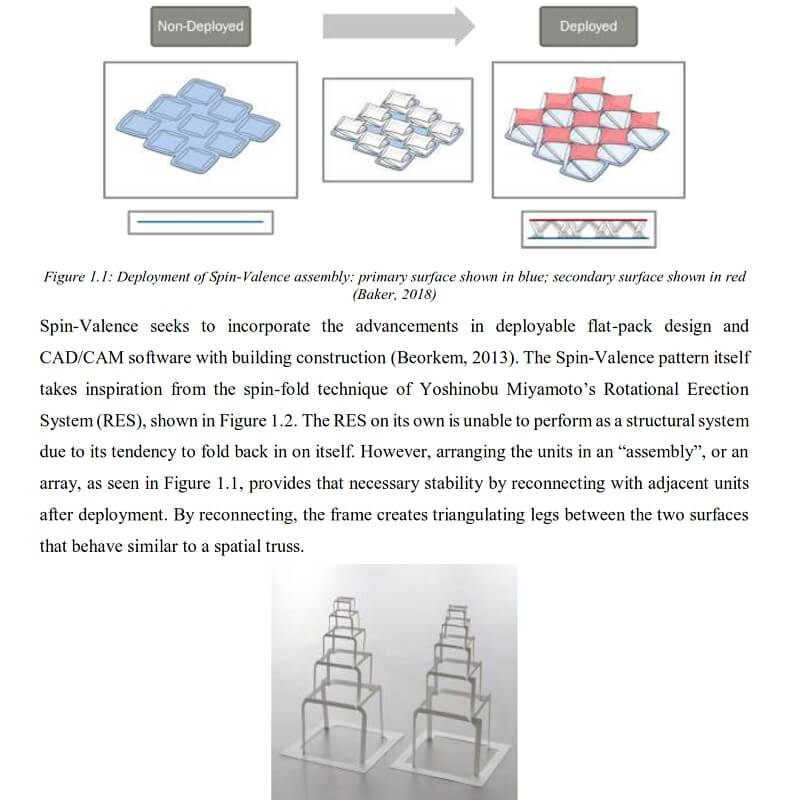 Non-Deployed

Deployed

Figure 1.1: Deployment of Spin-Valence assembly: primary surface shown in blue; secondary surface shown in red (Baker, 2018)

Spin-Valence seeks to incorporate the advancements in deployable flat-pack design and CAD/CAM software with building construction (Beorkem, 2013). The Spin-Valence pattern itself takes inspiration from the spin-fold technique of Yoshinobu Miyamoto's Rotational Erection System (RES), shown in Figure 1.2. The RES on its own is unable to perform as a structural system due to its tendency to fold back in on itself. However, arranging the units in an "assembly", or an array, as seen in Figure 1.1, provides that necessary stability by reconnecting with adjacent units after deployment. By reconnecting, the frame creates triangulating legs between the two surfaces that behave similar to a spatial truss.