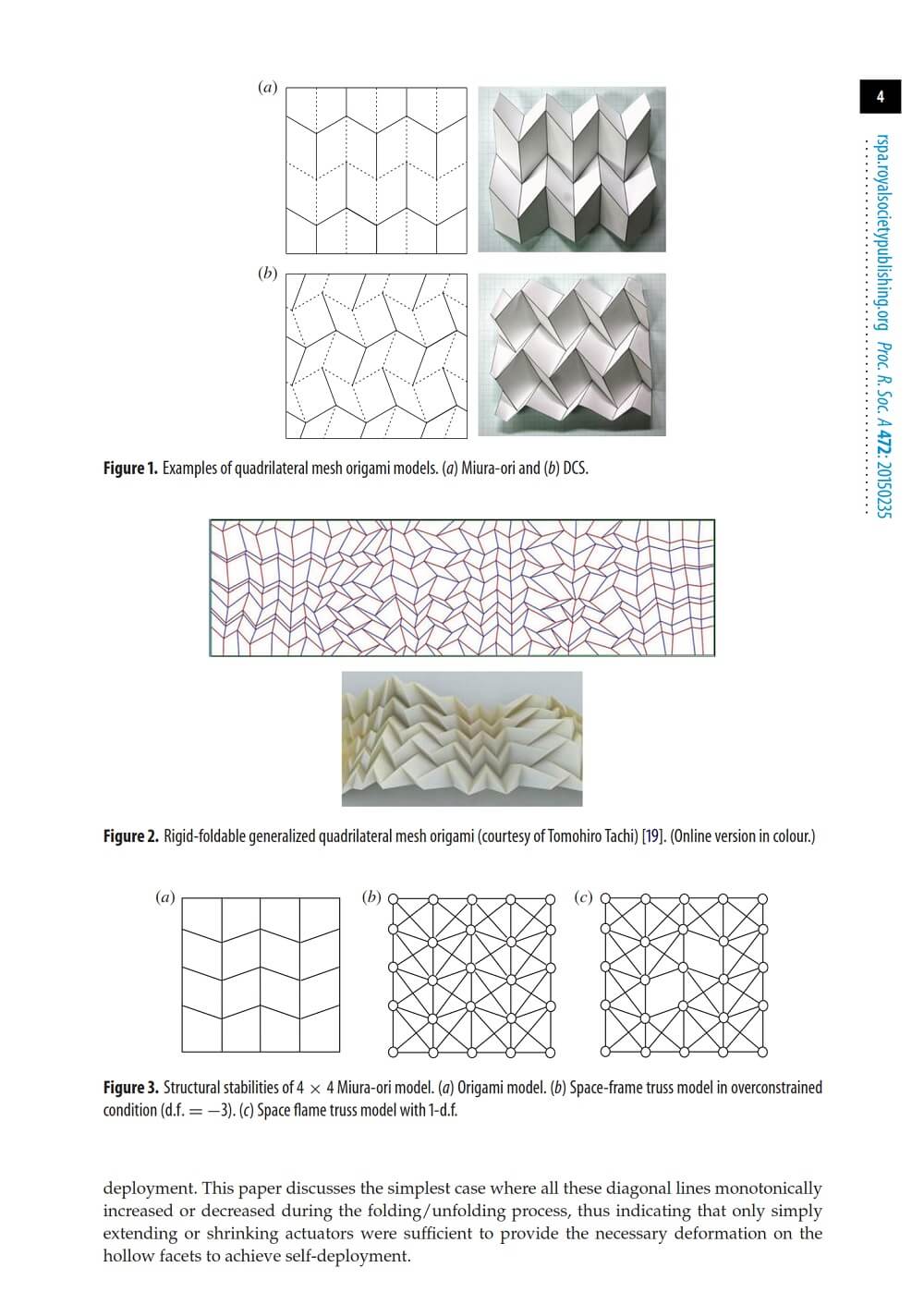 4

rspa.royalsocietypublishing.org Proc. R. Soc. A 472: 20150235

(a)

(b)

Figure 1. Examples of quadrilateral mesh origami models. (a) Miura-ori and (b) DCS.

Figure 2. Rigid-foldable generalized quadrilateral mesh origami (courtesy of Tomohiro Tachi) [19]. (Online version in colour.)

(a)

(b)

(c)

Figure 3. Structural stabilities of $4 \times 4$ Miura-ori model. (a) Origami model. (b) Space-frame truss model in overconstrained condition (d.f. $= -3$). (c) Space flame truss model with 1-d.f.

deployment. This paper discusses the simplest case where all these diagonal lines monotonically increased or decreased during the folding/unfolding process, thus indicating that only simply extending or shrinking actuators were sufficient to provide the necessary deformation on the hollow facets to achieve self-deployment.