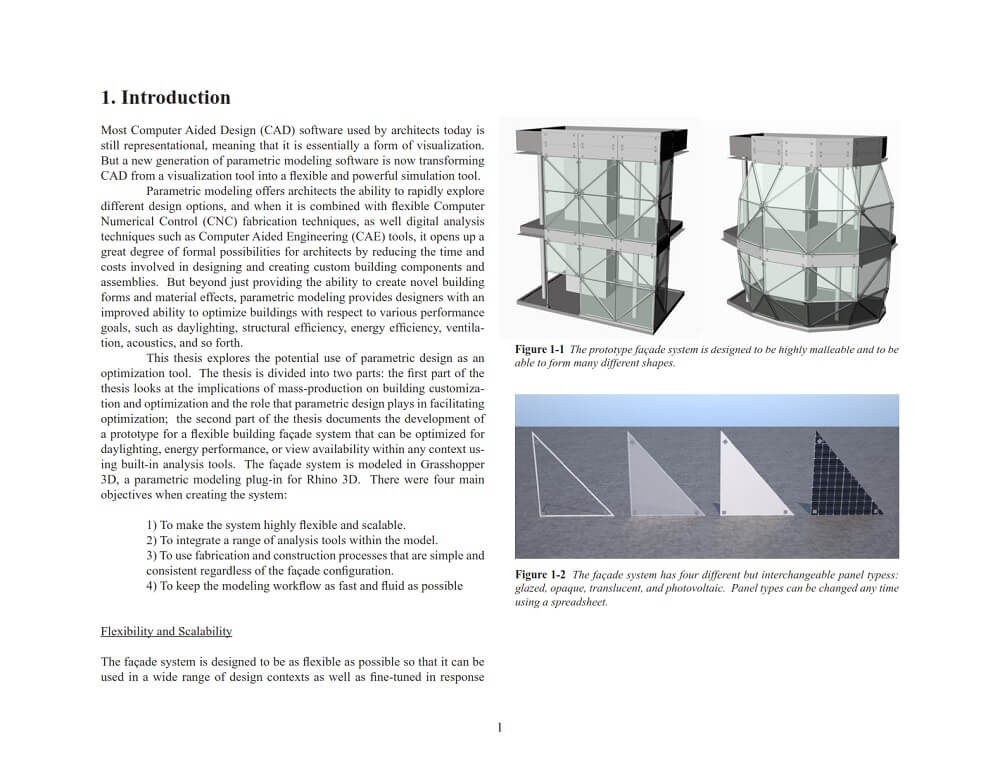 1. Introduction

Most Computer Aided Design (CAD) software used by architects today is still representational, meaning that it is essentially a form of visualization. But a new generation of parametric modeling software is now transforming CAD from a visualization tool into a flexible and powerful simulation tool.

Parametric modeling offers architects the ability to rapidly explore different design options, and when it is combined with flexible Computer Numerical Control (CNC) fabrication techniques, as well digital analysis techniques such as Computer Aided Engineering (CAE) tools, it opens up a great degree of formal possibilities for architects by reducing the time and costs involved in designing and creating custom building components and assemblies. But beyond just providing the ability to create novel building forms and material effects, parametric modeling provides designers with an improved ability to optimize buildings with respect to various performance goals, such as daylighting, structural efficiency, energy efficiency, ventilation, acoustics, and so forth.

This thesis explores the potential use of parametric design as an optimization tool. The thesis is divided into two parts: the first part of the thesis looks at the implications of mass-production on building customization and optimization and the role that parametric design plays in facilitating optimization; the second part of the thesis documents the development of a prototype for a flexible building façade system that can be optimized for daylighting, energy performance, or view availability within any context using built-in analysis tools. The façade system is modeled in Grasshopper 3D, a parametric modeling plug-in for Rhino 3D. There were four main objectives when creating the system:

1) To make the system highly flexible and scalable.
2) To integrate a range of analysis tools within the model.
3) To use fabrication and construction processes that are simple and consistent regardless of the façade configuration.
4) To keep the modeling workflow as fast and fluid as possible

Flexibility and Scalability

The façade system is designed to be as flexible as possible so that it can be used in a wide range of design contexts as well as fine-tuned in response

Figure 1-1 The prototype façade system is designed to be highly malleable and to be able to form many different shapes.

Figure 1-2 The façade system has four different but interchangeable panel typess: glazed, opaque, translucent, and photovoltaic. Panel types can be changed any time using a spreadsheet.

1