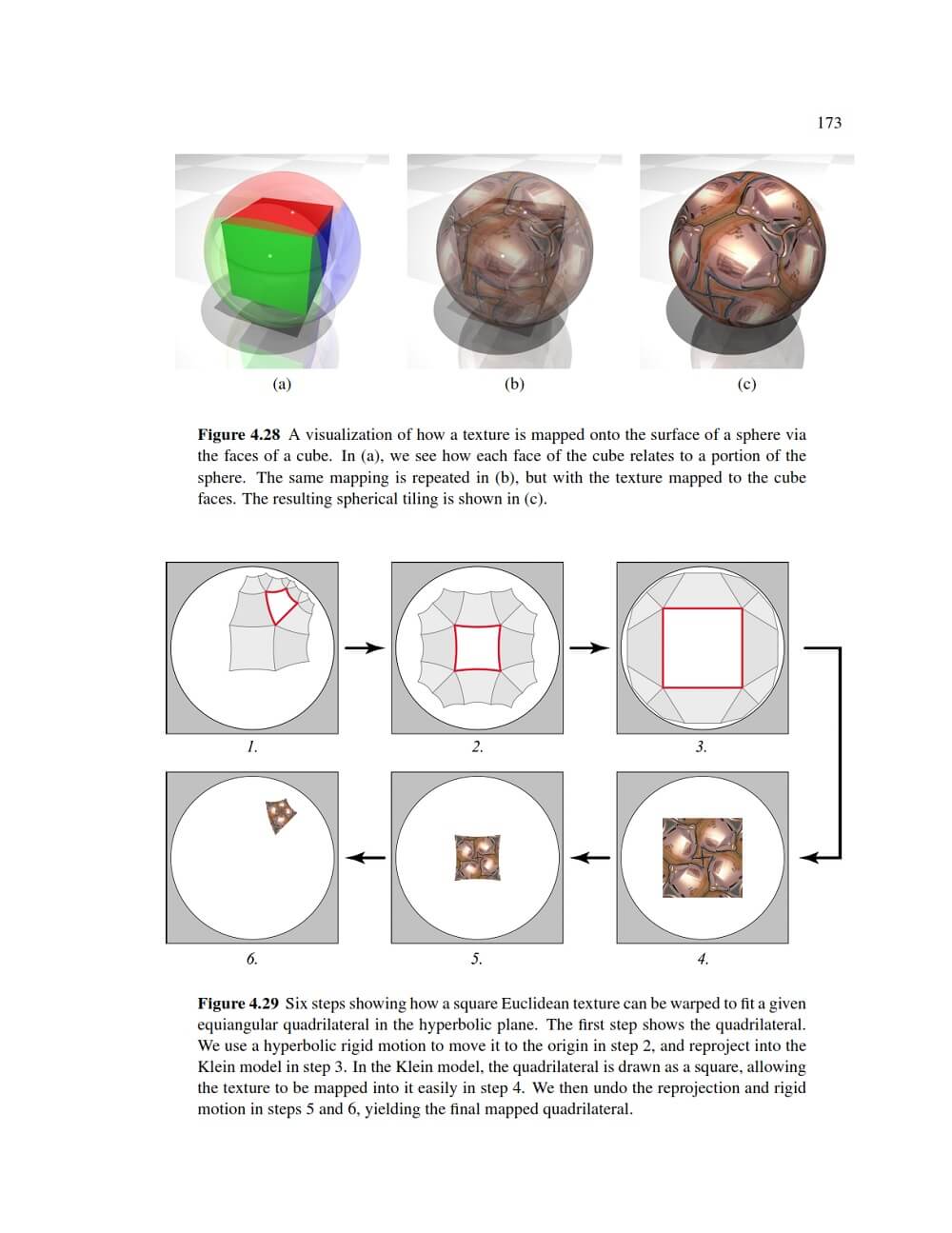 173

(a)

(b)

(c)

**Figure 4.28** A visualization of how a texture is mapped onto the surface of a sphere via the faces of a cube. In (a), we see how each face of the cube relates to a portion of the sphere. The same mapping is repeated in (b), but with the texture mapped to the cube faces. The resulting spherical tiling is shown in (c).

1.

2.

3.

6.

5.

4.

**Figure 4.29** Six steps showing how a square Euclidean texture can be warped to fit a given equiangular quadrilateral in the hyperbolic plane. The first step shows the quadrilateral. We use a hyperbolic rigid motion to move it to the origin in step 2, and reproject into the Klein model in step 3. In the Klein model, the quadrilateral is drawn as a square, allowing the texture to be mapped into it easily in step 4. We then undo the reprojection and rigid motion in steps 5 and 6, yielding the final mapped quadrilateral.