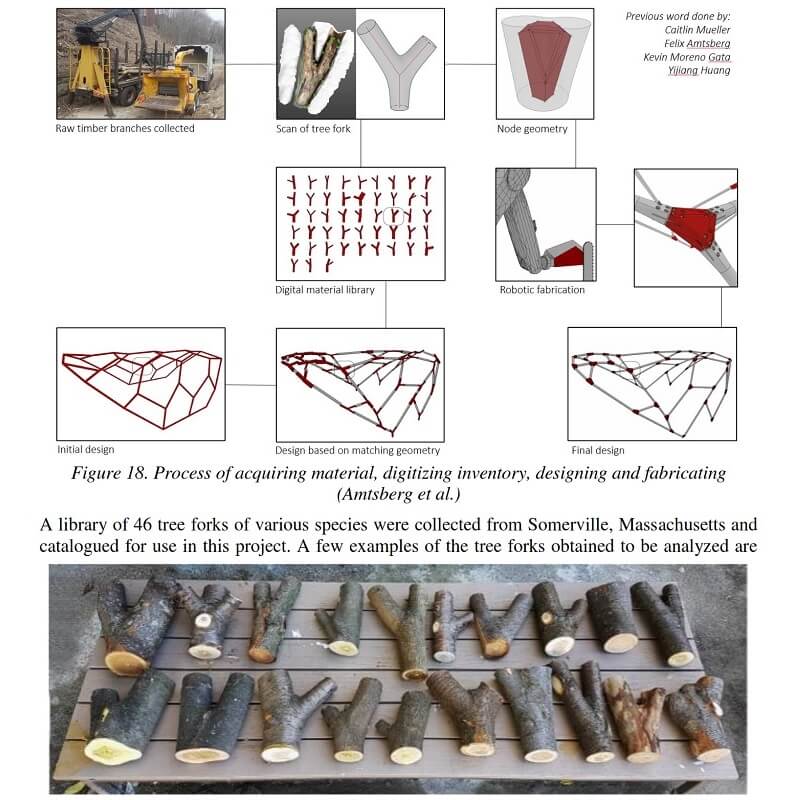 Previous word done by:
Caitlin Mueller
Felix Amtsberg
Kevin Moreno Gata
Yijiang Huang

Raw timber branches collected

Scan of tree fork

Node geometry

Digital material library

Robotic fabrication

Initial design

Design based on matching geometry

Final design

Figure 18. Process of acquiring material, digitizing inventory, designing and fabricating (Amtsberg et al.)

A library of 46 tree forks of various species were collected from Somerville, Massachusetts and catalogued for use in this project. A few examples of the tree forks obtained to be analyzed are