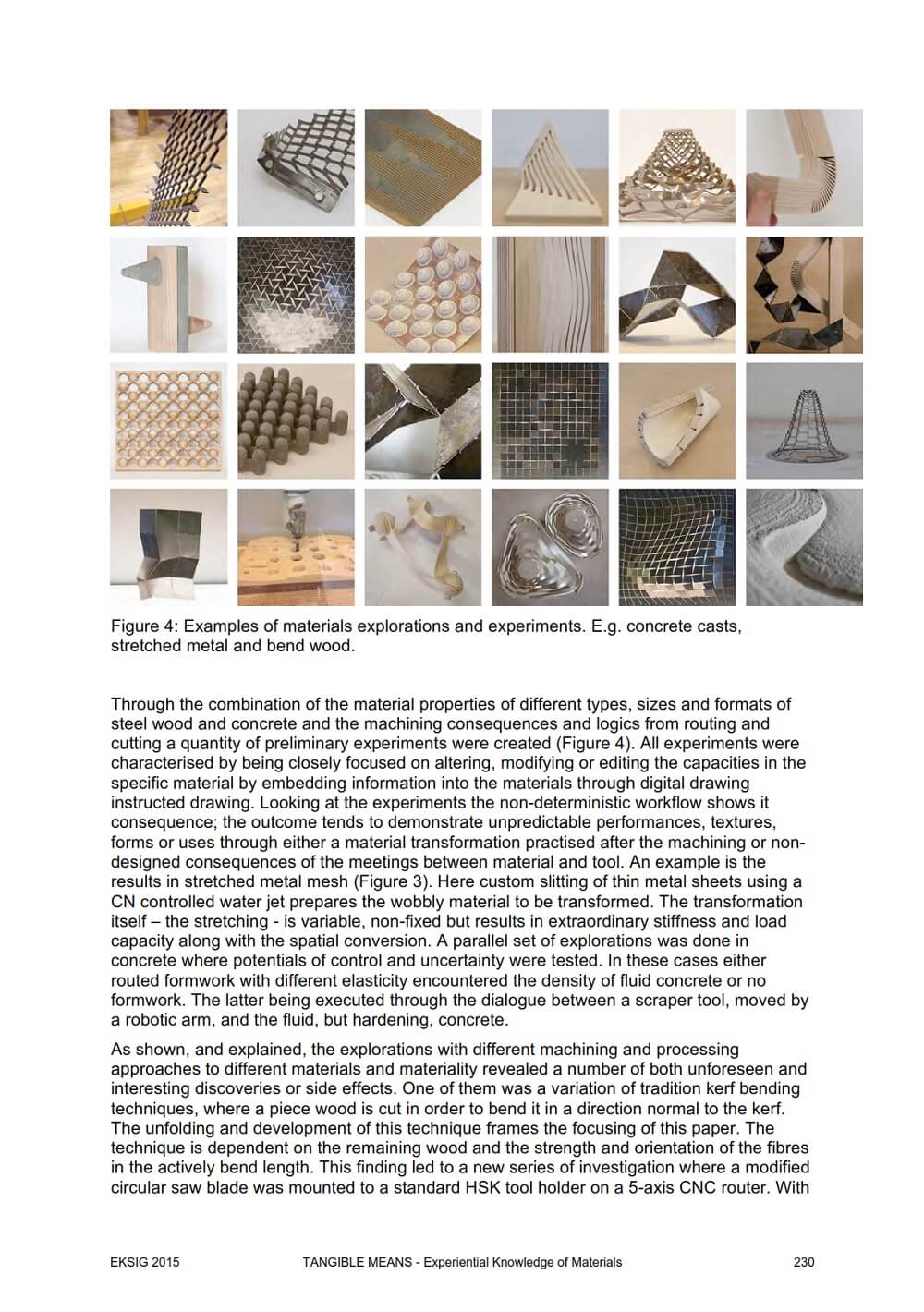 Figure 4: Examples of materials explorations and experiments. E.g. concrete casts, stretched metal and bend wood.

Through the combination of the material properties of different types, sizes and formats of steel wood and concrete and the machining consequences and logics from routing and cutting a quantity of preliminary experiments were created (Figure 4). All experiments were characterised by being closely focused on altering, modifying or editing the capacities in the specific material by embedding information into the materials through digital drawing instructed drawing. Looking at the experiments the non-deterministic workflow shows it consequence; the outcome tends to demonstrate unpredictable performances, textures, forms or uses through either a material transformation practised after the machining or non-designed consequences of the meetings between material and tool. An example is the results in stretched metal mesh (Figure 3). Here custom slitting of thin metal sheets using a CN controlled water jet prepares the wobbly material to be transformed. The transformation itself – the stretching - is variable, non-fixed but results in extraordinary stiffness and load capacity along with the spatial conversion. A parallel set of explorations was done in concrete where potentials of control and uncertainty were tested. In these cases either routed formwork with different elasticity encountered the density of fluid concrete or no formwork. The latter being executed through the dialogue between a scraper tool, moved by a robotic arm, and the fluid, but hardening, concrete.

As shown, and explained, the explorations with different machining and processing approaches to different materials and materiality revealed a number of both unforeseen and interesting discoveries or side effects. One of them was a variation of tradition kerf bending techniques, where a piece wood is cut in order to bend it in a direction normal to the kerf. The unfolding and development of this technique frames the focusing of this paper. The technique is dependent on the remaining wood and the strength and orientation of the fibres in the actively bend length. This finding led to a new series of investigation where a modified circular saw blade was mounted to a standard HSK tool holder on a 5-axis CNC router. With

EKSIG 2015 TANGIBLE MEANS - Experiential Knowledge of Materials 230