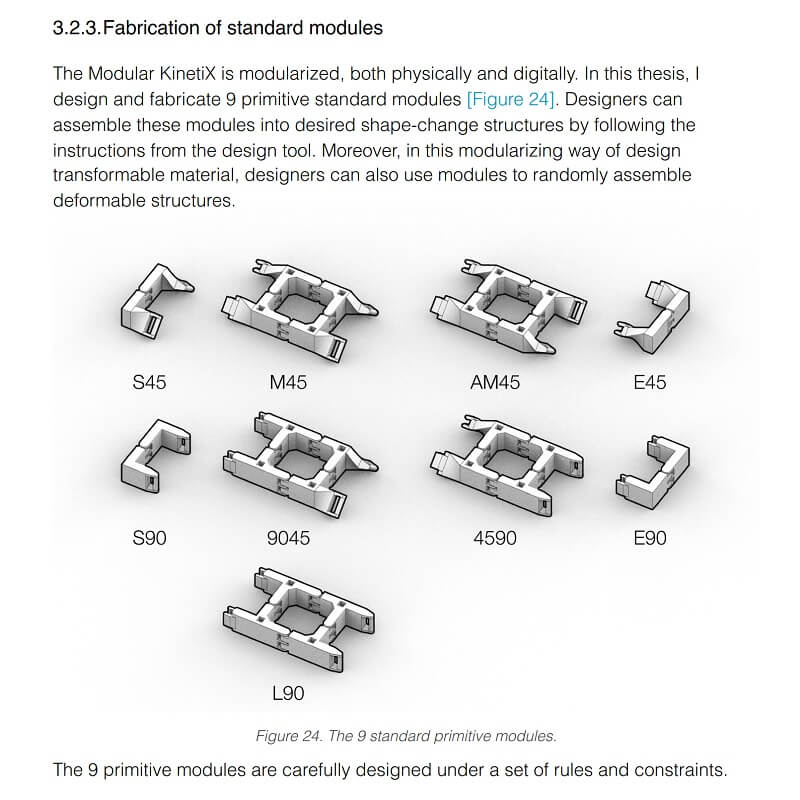 3.2.3.Fabrication of standard modules

The Modular KinetiX is modularized, both physically and digitally. In this thesis, I design and fabricate 9 primitive standard modules [Figure 24]. Designers can assemble these modules into desired shape-change structures by following the instructions from the design tool. Moreover, in this modularizing way of design transformable material, designers can also use modules to randomly assemble deformable structures.

S45

M45

AM45

E45

S90

9045

4590

E90

L90

Figure 24. The 9 standard primitive modules.

The 9 primitive modules are carefully designed under a set of rules and constraints.