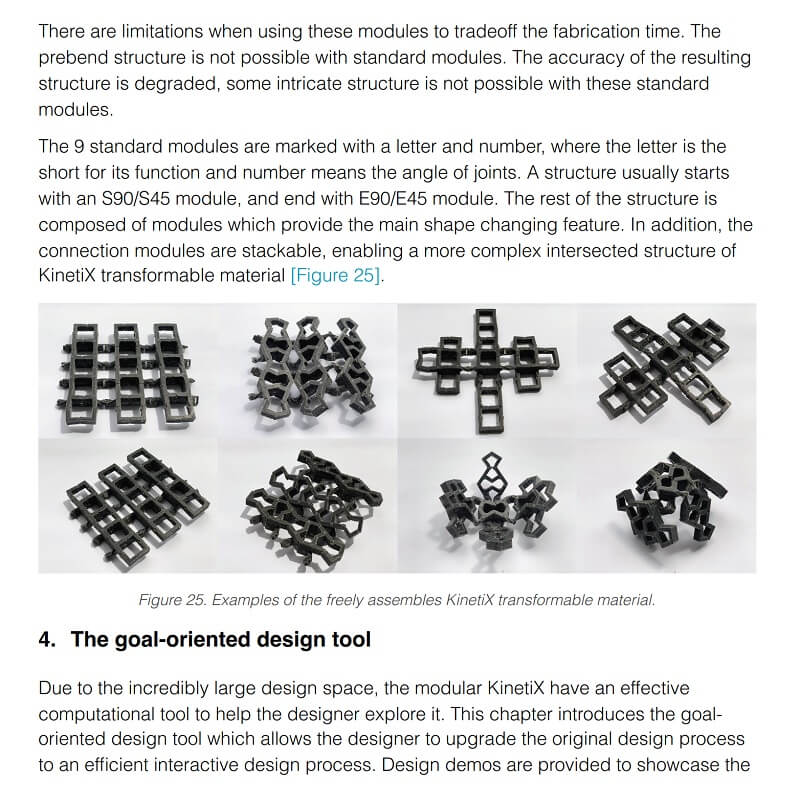 There are limitations when using these modules to tradeoff the fabrication time. The prebend structure is not possible with standard modules. The accuracy of the resulting structure is degraded, some intricate structure is not possible with these standard modules.

The 9 standard modules are marked with a letter and number, where the letter is the short for its function and number means the angle of joints. A structure usually starts with an S90/S45 module, and end with E90/E45 module. The rest of the structure is composed of modules which provide the main shape changing feature. In addition, the connection modules are stackable, enabling a more complex intersected structure of KinetiX transformable material [Figure 25].

Figure 25. Examples of the freely assembles KinetiX transformable material.

4. The goal-oriented design tool

Due to the incredibly large design space, the modular KinetiX have an effective computational tool to help the designer explore it. This chapter introduces the goal-oriented design tool which allows the designer to upgrade the original design process to an efficient interactive design process. Design demos are provided to showcase the