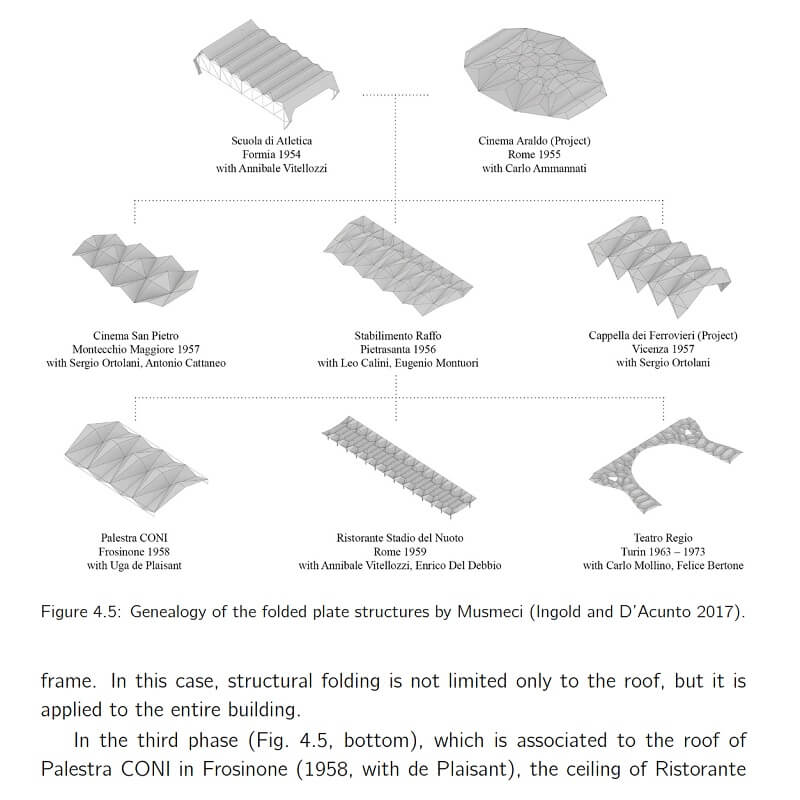 Scuola di Atletica
Formia 1954
with Annibale Vitellozzi

Cinema Araldo (Project)
Rome 1955
with Carlo Ammannati

Cinema San Pietro
Montecchio Maggiore 1957
with Sergio Ortolani, Antonio Cattaneo

Stabilimento Raffo
Pietrasanta 1956
with Leo Calini, Eugenio Montuori

Cappella dei Ferrovieri (Project)
Vicenza 1957
with Sergio Ortolani

Palestra CONI
Frosinone 1958
with Uga de Plaisant

Ristorante Stadio del Nuoto
Rome 1959
with Annibale Vitellozzi, Enrico Del Debbio

Teatro Regio
Turin 1963 – 1973
with Carlo Mollino, Felice Bertone

Figure 4.5: Genealogy of the folded plate structures by Musmeci (Ingold and D'Acunto 2017).

frame. In this case, structural folding is not limited only to the roof, but it is applied to the entire building.

In the third phase (Fig. 4.5, bottom), which is associated to the roof of Palestra CONI in Frosinone (1958, with de Plaisant), the ceiling of Ristorante