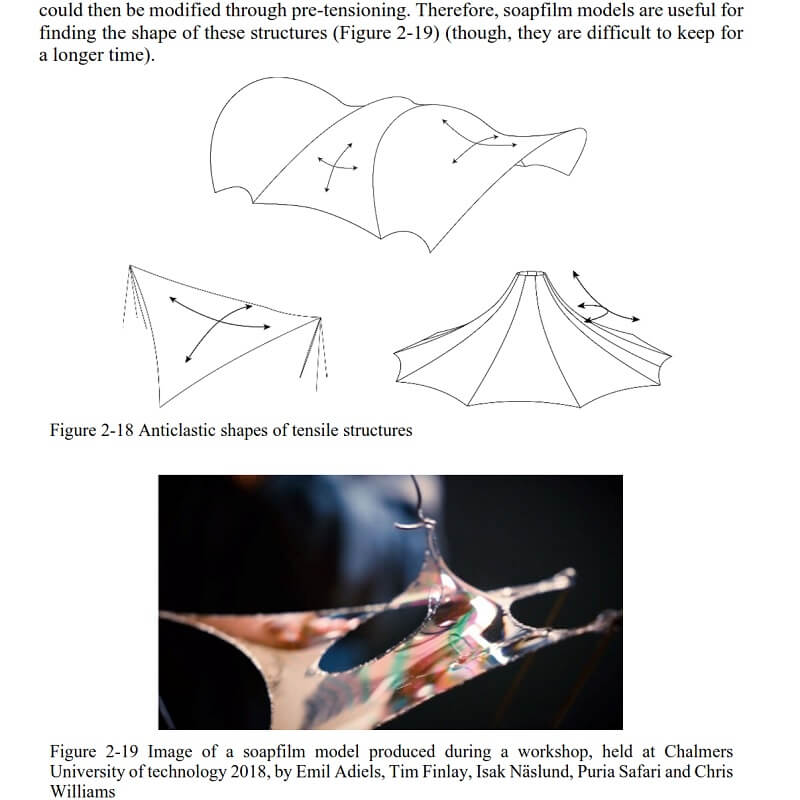 could then be modified through pre-tensioning. Therefore, soapfilm models are useful for finding the shape of these structures (Figure 2-19) (though, they are difficult to keep for a longer time).

Figure 2-18 Anticlastic shapes of tensile structures

Figure 2-19 Image of a soapfilm model produced during a workshop, held at Chalmers University of technology 2018, by Emil Adiels, Tim Finlay, Isak Näslund, Puria Safari and Chris Williams