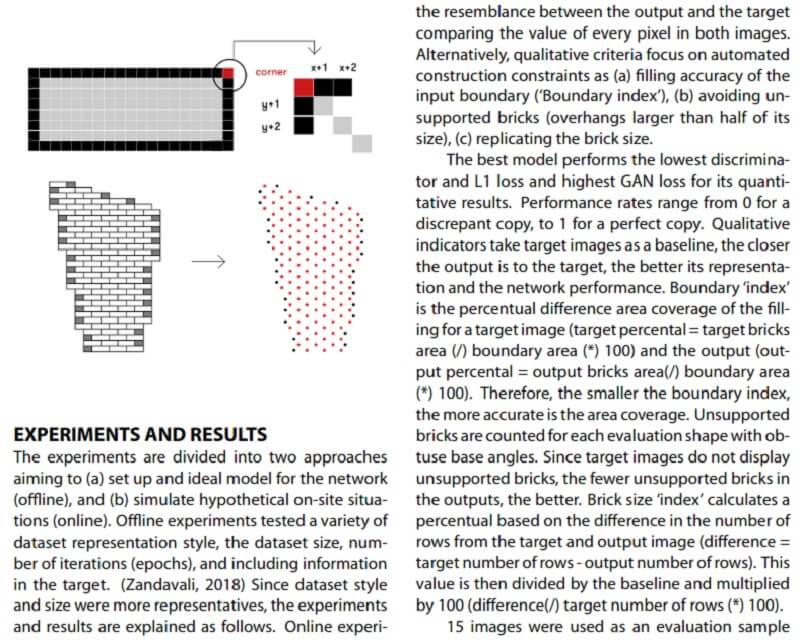 corner
x+1 x+2
y+1
y+2

EXPERIMENTS AND RESULTS
The experiments are divided into two approaches aiming to (a) set up and ideal model for the network (offline), and (b) simulate hypothetical on-site situations (online). Offline experiments tested a variety of dataset representation style, the dataset size, number of iterations (epochs), and including information in the target. (Zandavali, 2018) Since dataset style and size were more representatives, the experiments and results are explained as follows. Online experi-

the resemblance between the output and the target comparing the value of every pixel in both images. Alternatively, qualitative criteria focus on automated construction constraints as (a) filling accuracy of the input boundary ('Boundary index'), (b) avoiding unsupported bricks (overhangs larger than half of its size), (c) replicating the brick size.

The best model performs the lowest discriminator and L1 loss and highest GAN loss for its quantitative results. Performance rates range from 0 for a discrepant copy, to 1 for a perfect copy. Qualitative indicators take target images as a baseline, the closer the output is to the target, the better its representation and the network performance. Boundary 'index' is the percentual difference area coverage of the filling for a target image (target percental = target bricks area (/) boundary area (*) 100) and the output (output percental = output bricks area(/) boundary area (*) 100). Therefore, the smaller the boundary index, the more accurate is the area coverage. Unsupported bricks are counted for each evaluation shape with obtuse base angles. Since target images do not display unsupported bricks, the fewer unsupported bricks in the outputs, the better. Brick size 'index' calculates a percentual based on the difference in the number of rows from the target and output image (difference = target number of rows - output number of rows). This value is then divided by the baseline and multiplied by 100 (difference(/) target number of rows (*) 100).

15 images were used as an evaluation sample