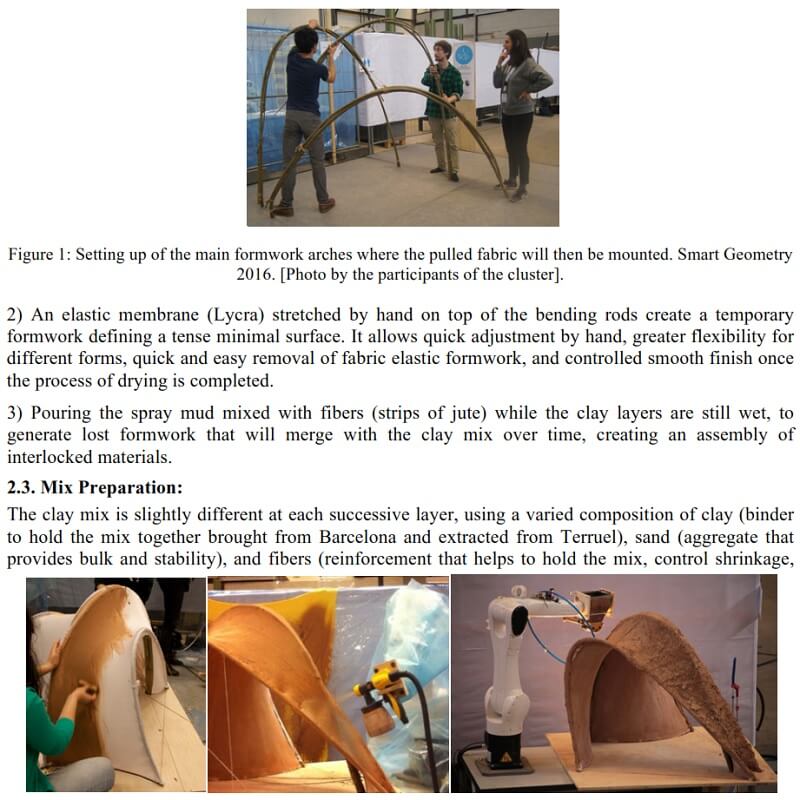 Figure 1: Setting up of the main formwork arches where the pulled fabric will then be mounted. Smart Geometry 2016. [Photo by the participants of the cluster].

2) An elastic membrane (Lycra) stretched by hand on top of the bending rods create a temporary formwork defining a tense minimal surface. It allows quick adjustment by hand, greater flexibility for different forms, quick and easy removal of fabric elastic formwork, and controlled smooth finish once the process of drying is completed.

3) Pouring the spray mud mixed with fibers (strips of jute) while the clay layers are still wet, to generate lost formwork that will merge with the clay mix over time, creating an assembly of interlocked materials.

2.3. Mix Preparation:

The clay mix is slightly different at each successive layer, using a varied composition of clay (binder to hold the mix together brought from Barcelona and extracted from Terruel), sand (aggregate that provides bulk and stability), and fibers (reinforcement that helps to hold the mix, control shrinkage,