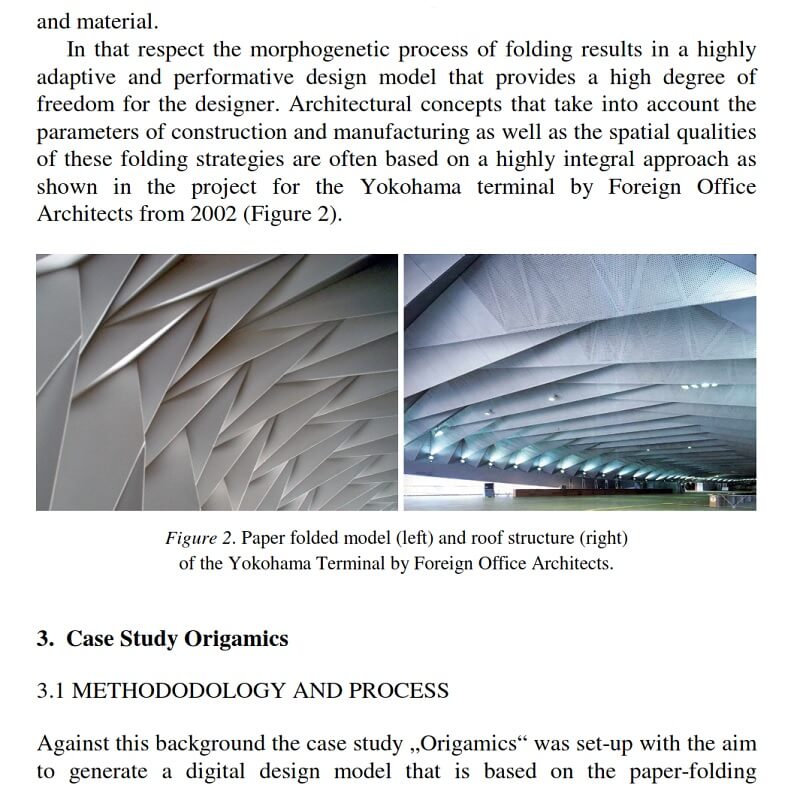 and material.

In that respect the morphogenetic process of folding results in a highly adaptive and performative design model that provides a high degree of freedom for the designer. Architectural concepts that take into account the parameters of construction and manufacturing as well as the spatial qualities of these folding strategies are often based on a highly integral approach as shown in the project for the Yokohama terminal by Foreign Office Architects from 2002 (Figure 2).

Figure 2. Paper folded model (left) and roof structure (right) of the Yokohama Terminal by Foreign Office Architects.

3. Case Study Origamics

3.1 METHODODOLOGY AND PROCESS

Against this background the case study „Origamics“ was set-up with the aim to generate a digital design model that is based on the paper-folding