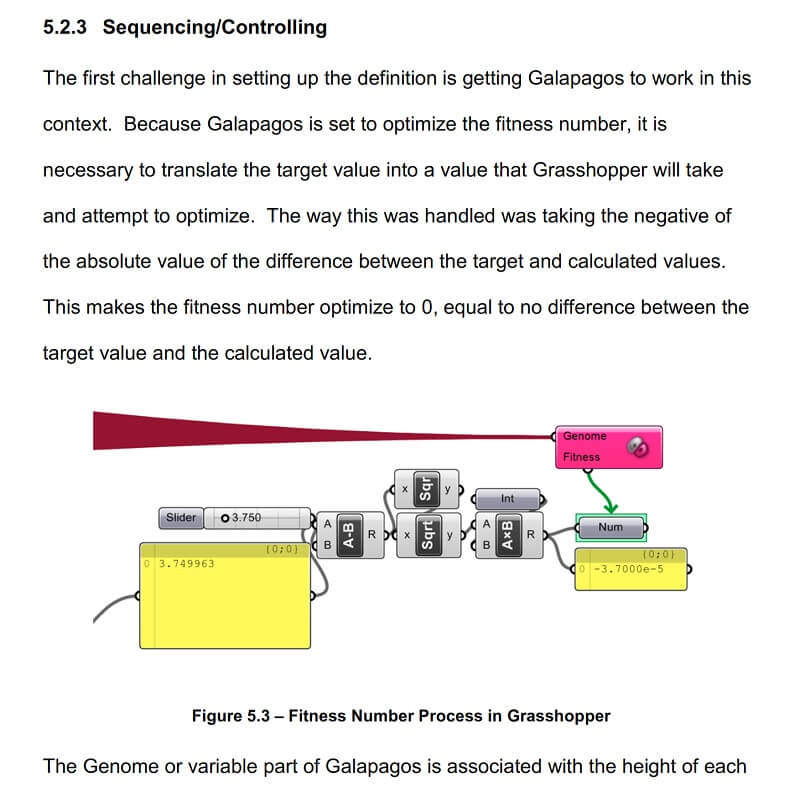 5.2.3 Sequencing/Controlling

The first challenge in setting up the definition is getting Galapagos to work in this context. Because Galapagos is set to optimize the fitness number, it is necessary to translate the target value into a value that Grasshopper will take and attempt to optimize. The way this was handled was taking the negative of the absolute value of the difference between the target and calculated values. This makes the fitness number optimize to 0, equal to no difference between the target value and the calculated value.

Genome
Fitness
x
Sqr
y
Int
Slider
3.750
A
B
A-B
R
x
Sqrt
y
A
B
A×B
R
Num
{0;0}
0 3.749963
{0;0}
0 -3.7000e-5

Figure 5.3 – Fitness Number Process in Grasshopper

The Genome or variable part of Galapagos is associated with the height of each