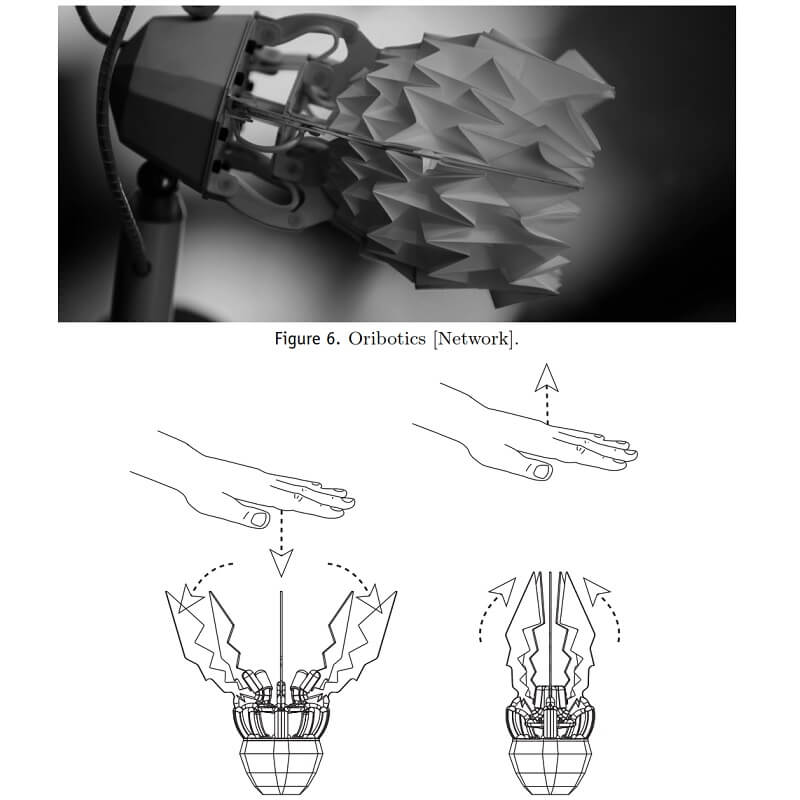 Figure 6. Oribotics [Network].