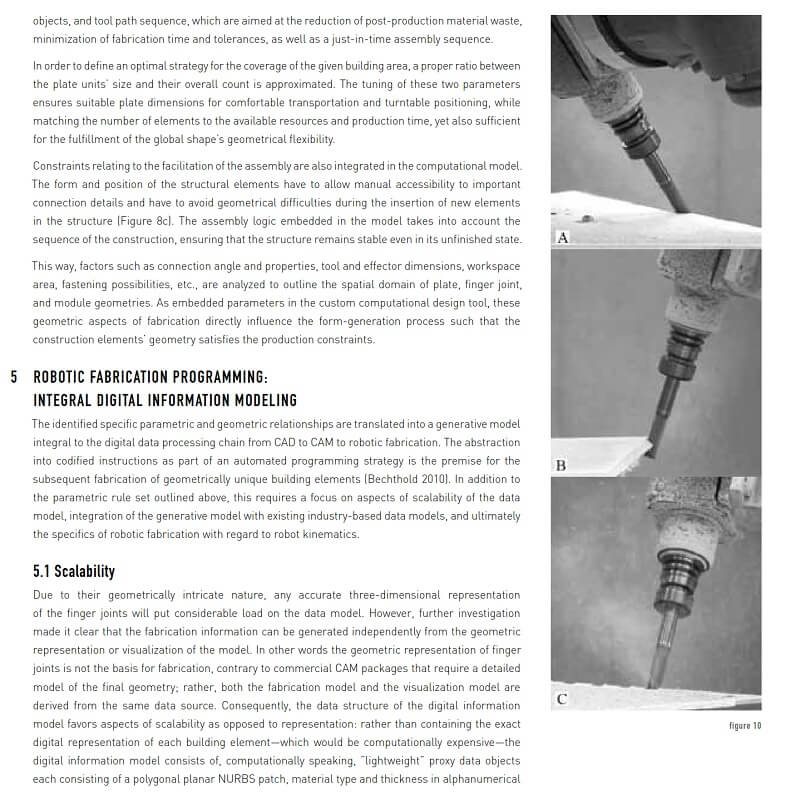 objects, and tool path sequence, which are aimed at the reduction of post-production material waste, minimization of fabrication time and tolerances, as well as a just-in-time assembly sequence.

In order to define an optimal strategy for the coverage of the given building area, a proper ratio between the plate units' size and their overall count is approximated. The tuning of these two parameters ensures suitable plate dimensions for comfortable transportation and turntable positioning, while matching the number of elements to the available resources and production time, yet also sufficient for the fulfillment of the global shape's geometrical flexibility.

Constraints relating to the facilitation of the assembly are also integrated in the computational model. The form and position of the structural elements have to allow manual accessibility to important connection details and have to avoid geometrical difficulties during the insertion of new elements in the structure (Figure 8c). The assembly logic embedded in the model takes into account the sequence of the construction, ensuring that the structure remains stable even in its unfinished state.

This way, factors such as connection angle and properties, tool and effector dimensions, workspace area, fastening possibilities, etc., are analyzed to outline the spatial domain of plate, finger joint, and module geometries. As embedded parameters in the custom computational design tool, these geometric aspects of fabrication directly influence the form-generation process such that the construction elements' geometry satisfies the production constraints.

5 ROBOTIC FABRICATION PROGRAMMING: INTEGRAL DIGITAL INFORMATION MODELING

The identified specific parametric and geometric relationships are translated into a generative model integral to the digital data processing chain from CAD to CAM to robotic fabrication. The abstraction into codified instructions as part of an automated programming strategy is the premise for the subsequent fabrication of geometrically unique building elements (Bechthold 2010). In addition to the parametric rule set outlined above, this requires a focus on aspects of scalability of the data model, integration of the generative model with existing industry-based data models, and ultimately the specifics of robotic fabrication with regard to robot kinematics.

5.1 Scalability

Due to their geometrically intricate nature, any accurate three-dimensional representation of the finger joints will put considerable load on the data model. However, further investigation made it clear that the fabrication information can be generated independently from the geometric representation or visualization of the model. In other words the geometric representation of finger joints is not the basis for fabrication, contrary to commercial CAM packages that require a detailed model of the final geometry; rather, both the fabrication model and the visualization model are derived from the same data source. Consequently, the data structure of the digital information model favors aspects of scalability as opposed to representation: rather than containing the exact digital representation of each building element—which would be computationally expensive—the digital information model consists of, computationally speaking, "lightweight" proxy data objects each consisting of a polygonal planar NURBS patch, material type and thickness in alphanumerical

A

B

C

figure 10