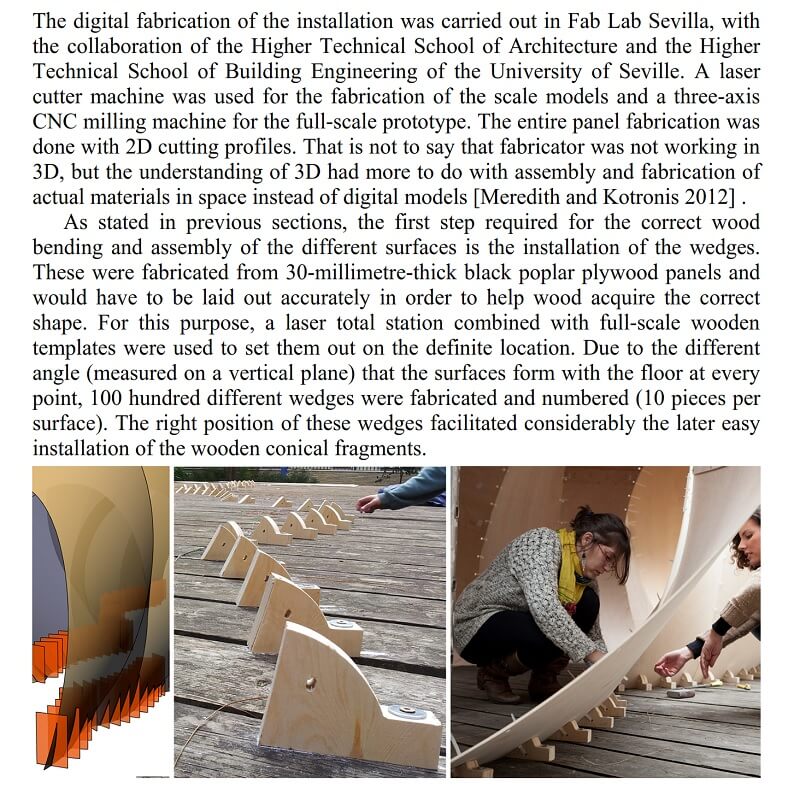 The digital fabrication of the installation was carried out in Fab Lab Sevilla, with the collaboration of the Higher Technical School of Architecture and the Higher Technical School of Building Engineering of the University of Seville. A laser cutter machine was used for the fabrication of the scale models and a three-axis CNC milling machine for the full-scale prototype. The entire panel fabrication was done with 2D cutting profiles. That is not to say that fabricator was not working in 3D, but the understanding of 3D had more to do with assembly and fabrication of actual materials in space instead of digital models [Meredith and Kotronis 2012] .

As stated in previous sections, the first step required for the correct wood bending and assembly of the different surfaces is the installation of the wedges. These were fabricated from 30-millimetre-thick black poplar plywood panels and would have to be laid out accurately in order to help wood acquire the correct shape. For this purpose, a laser total station combined with full-scale wooden templates were used to set them out on the definite location. Due to the different angle (measured on a vertical plane) that the surfaces form with the floor at every point, 100 hundred different wedges were fabricated and numbered (10 pieces per surface). The right position of these wedges facilitated considerably the later easy installation of the wooden conical fragments.