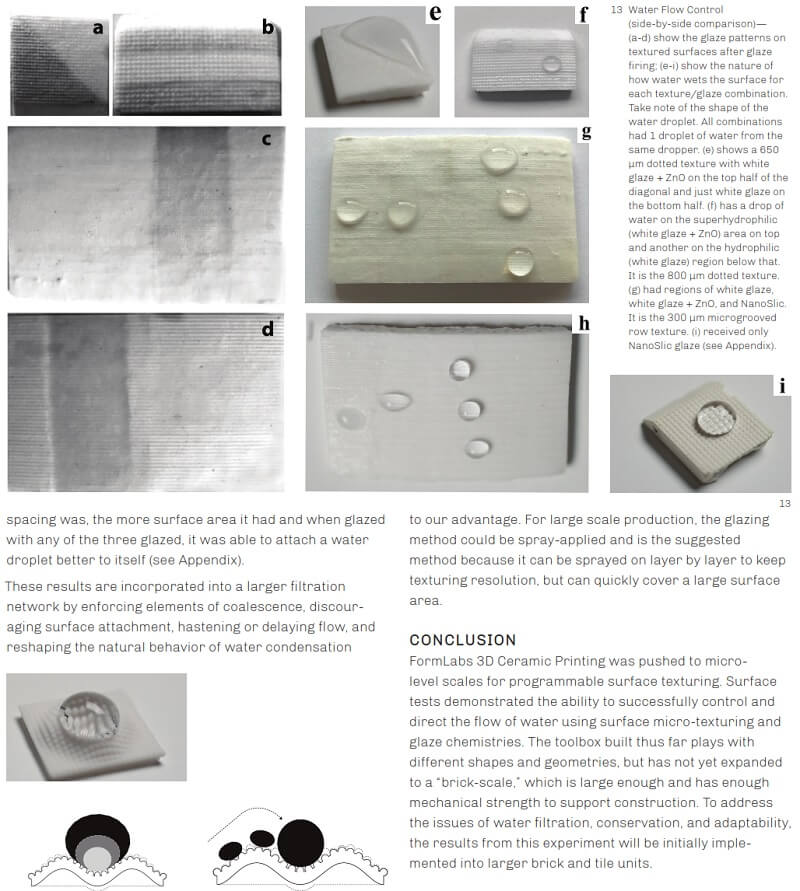 a

b

c

d

e

f

g

h

i

13 Water Flow Control (side-by-side comparison)— (a-d) show the glaze patterns on textured surfaces after glaze firing; (e-i) show the nature of how water wets the surface for each texture/glaze combination. Take note of the shape of the water droplet. All combinations had 1 droplet of water from the same dropper. (e) shows a 650 μm dotted texture with white glaze + ZnO on the top half of the diagonal and just white glaze on the bottom half. (f) has a drop of water on the superhydrophilic (white glaze + ZnO) area on top and another on the hydrophilic (white glaze) region below that. It is the 800 μm dotted texture. (g) had regions of white glaze, white glaze + ZnO, and NanoSlic. It is the 300 μm microgrooved row texture. (i) received only NanoSlic glaze (see Appendix).

13

spacing was, the more surface area it had and when glazed with any of the three glazed, it was able to attach a water droplet better to itself (see Appendix).

These results are incorporated into a larger filtration network by enforcing elements of coalescence, discouraging surface attachment, hastening or delaying flow, and reshaping the natural behavior of water condensation

to our advantage. For large scale production, the glazing method could be spray-applied and is the suggested method because it can be sprayed on layer by layer to keep texturing resolution, but can quickly cover a large surface area.

CONCLUSION

FormLabs 3D Ceramic Printing was pushed to micro-level scales for programmable surface texturing. Surface tests demonstrated the ability to successfully control and direct the flow of water using surface micro-texturing and glaze chemistries. The toolbox built thus far plays with different shapes and geometries, but has not yet expanded to a "brick-scale," which is large enough and has enough mechanical strength to support construction. To address the issues of water filtration, conservation, and adaptability, the results from this experiment will be initially implemented into larger brick and tile units.