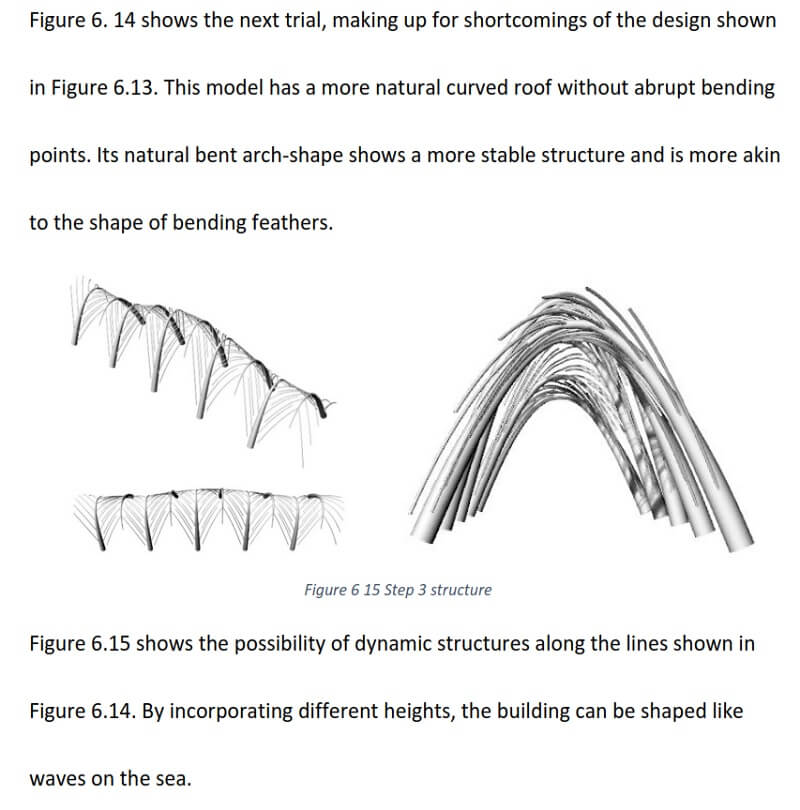 Figure 6. 14 shows the next trial, making up for shortcomings of the design shown in Figure 6.13. This model has a more natural curved roof without abrupt bending points. Its natural bent arch-shape shows a more stable structure and is more akin to the shape of bending feathers.

Figure 6 15 Step 3 structure

Figure 6.15 shows the possibility of dynamic structures along the lines shown in Figure 6.14. By incorporating different heights, the building can be shaped like waves on the sea.