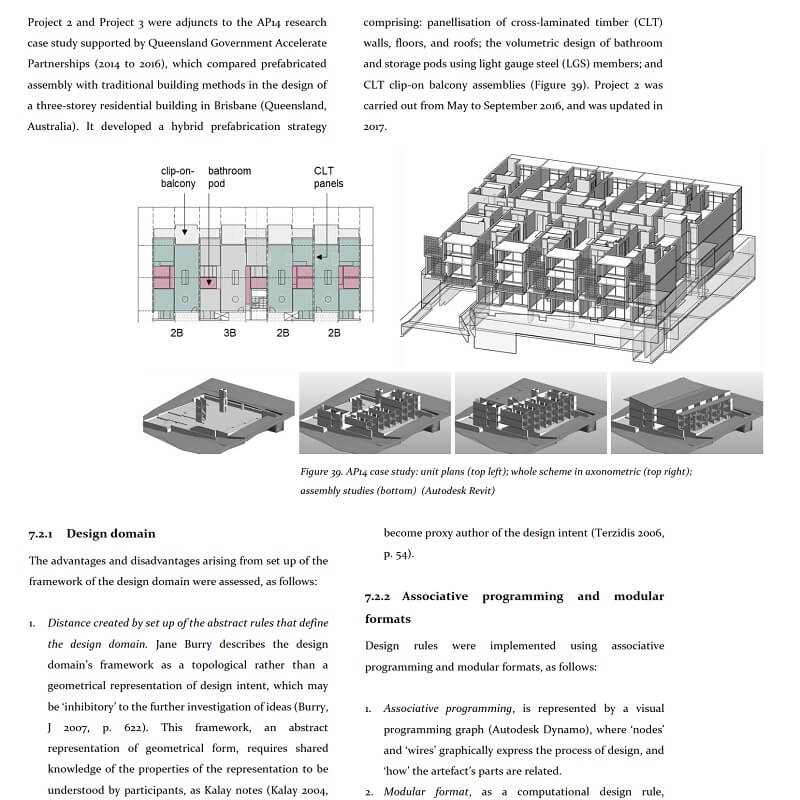 Project 2 and Project 3 were adjuncts to the AP14 research case study supported by Queensland Government Accelerate Partnerships (2014 to 2016), which compared prefabricated assembly with traditional building methods in the design of a three-storey residential building in Brisbane (Queensland, Australia). It developed a hybrid prefabrication strategy comprising: panellisation of cross-laminated timber (CLT) walls, floors, and roofs; the volumetric design of bathroom and storage pods using light gauge steel (LGS) members; and CLT clip-on balcony assemblies (Figure 39). Project 2 was carried out from May to September 2016, and was updated in 2017.

clip-on-balcony
bathroom pod
CLT panels
2B
3B
2B
2B

Figure 39. AP14 case study: unit plans (top left); whole scheme in axonometric (top right); assembly studies (bottom) (Autodesk Revit)

7.2.1 Design domain

The advantages and disadvantages arising from set up of the framework of the design domain were assessed, as follows:

1. Distance created by set up of the abstract rules that define the design domain. Jane Burry describes the design domain's framework as a topological rather than a geometrical representation of design intent, which may be 'inhibitory' to the further investigation of ideas (Burry, J 2007, p. 622). This framework, an abstract representation of geometrical form, requires shared knowledge of the properties of the representation to be understood by participants, as Kalay notes (Kalay 2004,

become proxy author of the design intent (Terzidis 2006, p. 54).

7.2.2 Associative programming and modular formats

Design rules were implemented using associative programming and modular formats, as follows:

1. Associative programming, is represented by a visual programming graph (Autodesk Dynamo), where 'nodes' and 'wires' graphically express the process of design, and 'how' the artefact's parts are related.
2. Modular format, as a computational design rule,