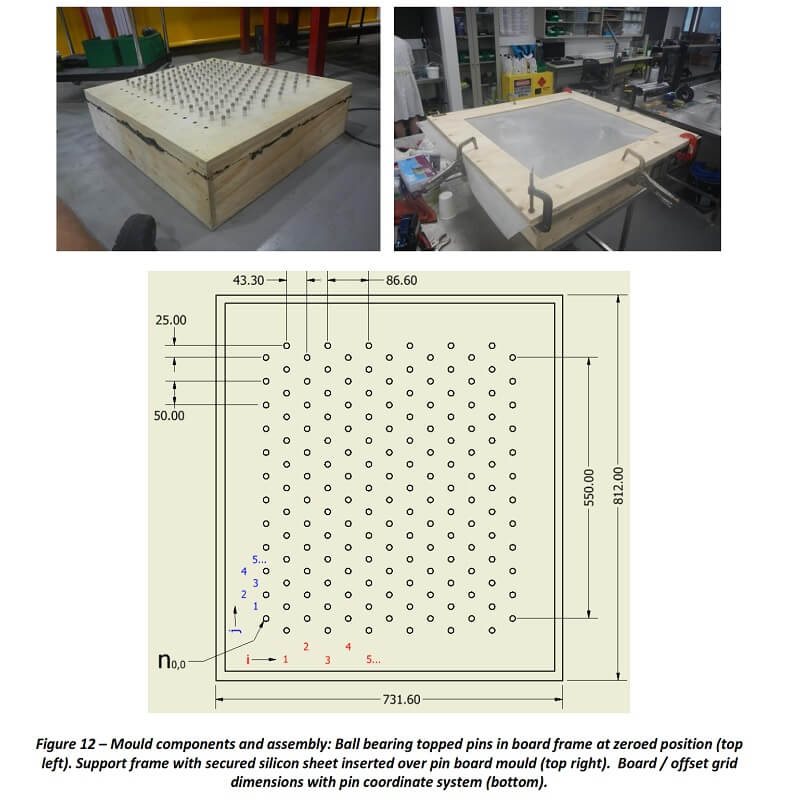 43.30
86.60
25.00
50.00
550.00
812.00
5...
4
3
2
1
j
$n_{0,0}$
i
1
2
3
4
5...
731.60

Figure 12 – Mould components and assembly: Ball bearing topped pins in board frame at zeroed position (top left). Support frame with secured silicon sheet inserted over pin board mould (top right). Board / offset grid dimensions with pin coordinate system (bottom).