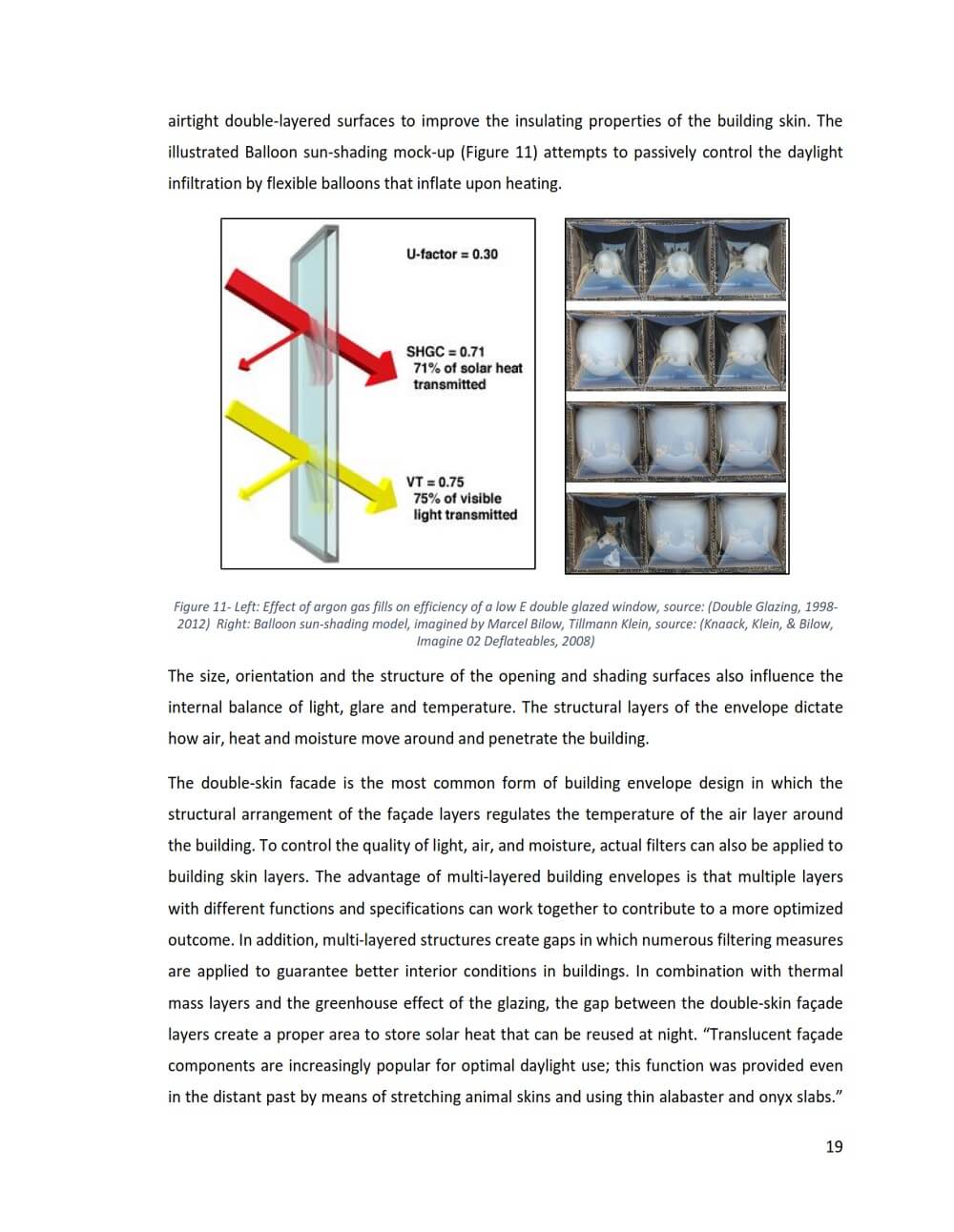 airtight double-layered surfaces to improve the insulating properties of the building skin. The illustrated Balloon sun-shading mock-up (Figure 11) attempts to passively control the daylight infiltration by flexible balloons that inflate upon heating.

U-factor = 0.30

SHGC = 0.71
71% of solar heat transmitted

VT = 0.75
75% of visible light transmitted

Figure 11- Left: Effect of argon gas fills on efficiency of a low E double glazed window, source: (Double Glazing, 1998-2012) Right: Balloon sun-shading model, imagined by Marcel Bilow, Tillmann Klein, source: (Knaack, Klein, & Bilow, Imagine 02 Deflateables, 2008)

The size, orientation and the structure of the opening and shading surfaces also influence the internal balance of light, glare and temperature. The structural layers of the envelope dictate how air, heat and moisture move around and penetrate the building.

The double-skin facade is the most common form of building envelope design in which the structural arrangement of the façade layers regulates the temperature of the air layer around the building. To control the quality of light, air, and moisture, actual filters can also be applied to building skin layers. The advantage of multi-layered building envelopes is that multiple layers with different functions and specifications can work together to contribute to a more optimized outcome. In addition, multi-layered structures create gaps in which numerous filtering measures are applied to guarantee better interior conditions in buildings. In combination with thermal mass layers and the greenhouse effect of the glazing, the gap between the double-skin façade layers create a proper area to store solar heat that can be reused at night. “Translucent façade components are increasingly popular for optimal daylight use; this function was provided even in the distant past by means of stretching animal skins and using thin alabaster and onyx slabs.”

19