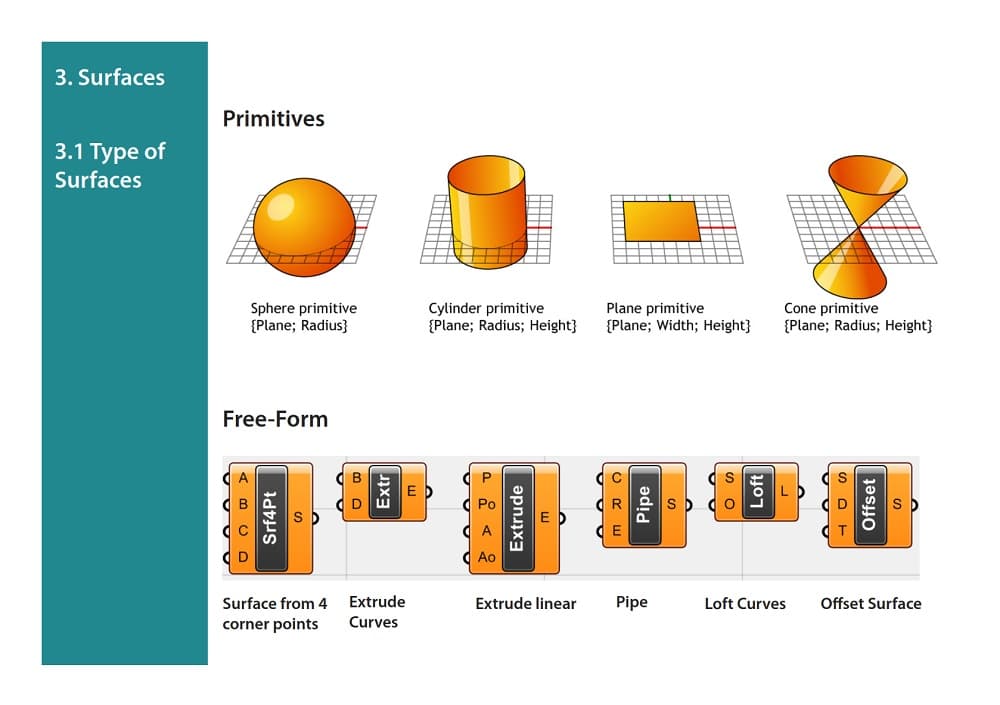 3. Surfaces

3.1 Type of Surfaces

Primitives

Sphere primitive
{Plane; Radius}

Cylinder primitive
{Plane; Radius; Height}

Plane primitive
{Plane; Width; Height}

Cone primitive
{Plane; Radius; Height}

Free-Form

A B C D Srf4Pt S

B D Extr E

P Po A Ao Extrude E

C R E Pipe S

S O Loft L

S D T Offset S

Surface from 4 corner points

Extrude Curves

Extrude linear

Pipe

Loft Curves

Offset Surface