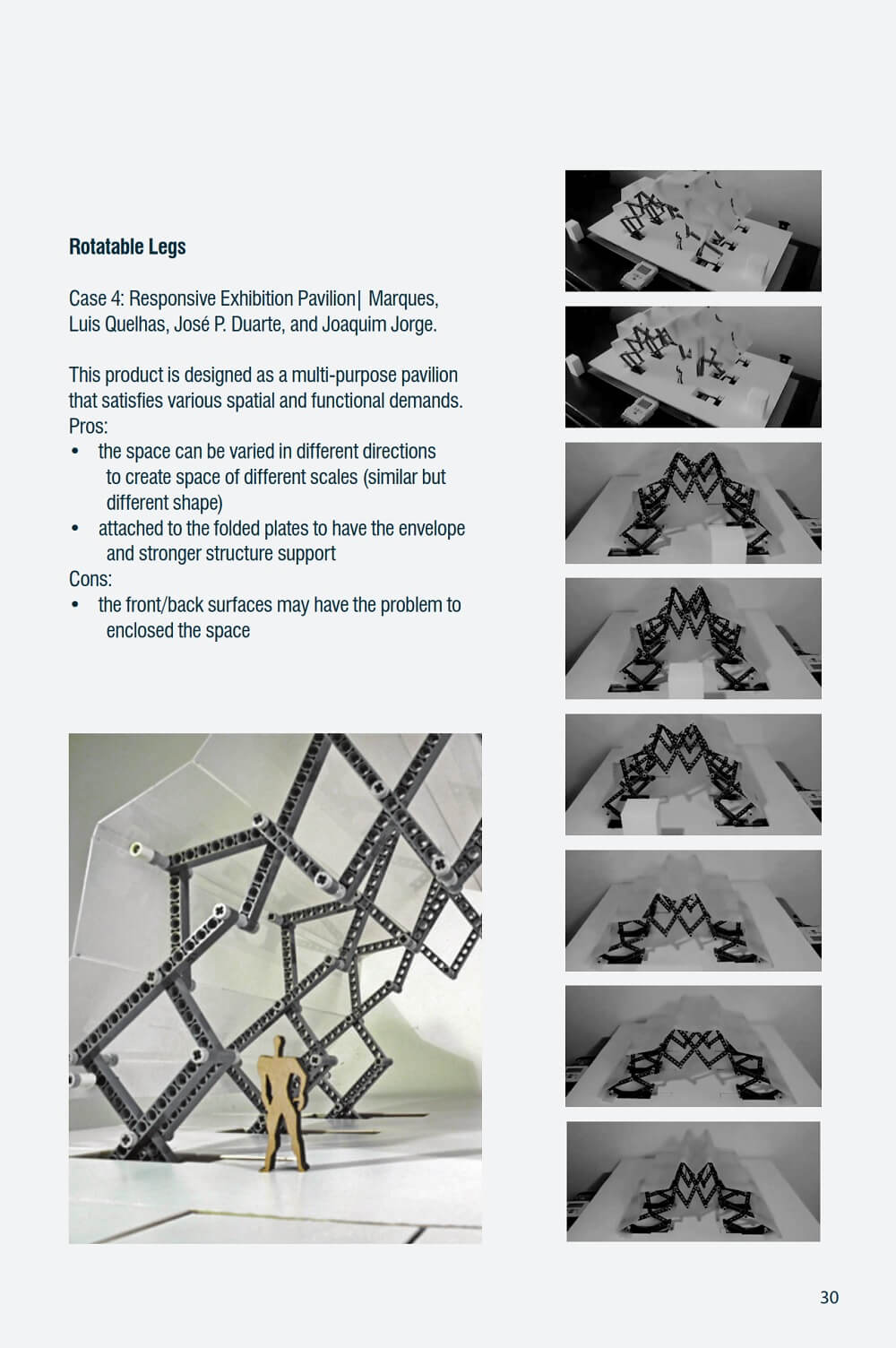 Rotatable Legs

Case 4: Responsive Exhibition Pavilion| Marques, Luis Quelhas, José P. Duarte, and Joaquim Jorge.

This product is designed as a multi-purpose pavilion that satisfies various spatial and functional demands.
Pros:
• the space can be varied in different directions to create space of different scales (similar but different shape)
• attached to the folded plates to have the envelope and stronger structure support
Cons:
• the front/back surfaces may have the problem to enclosed the space

30