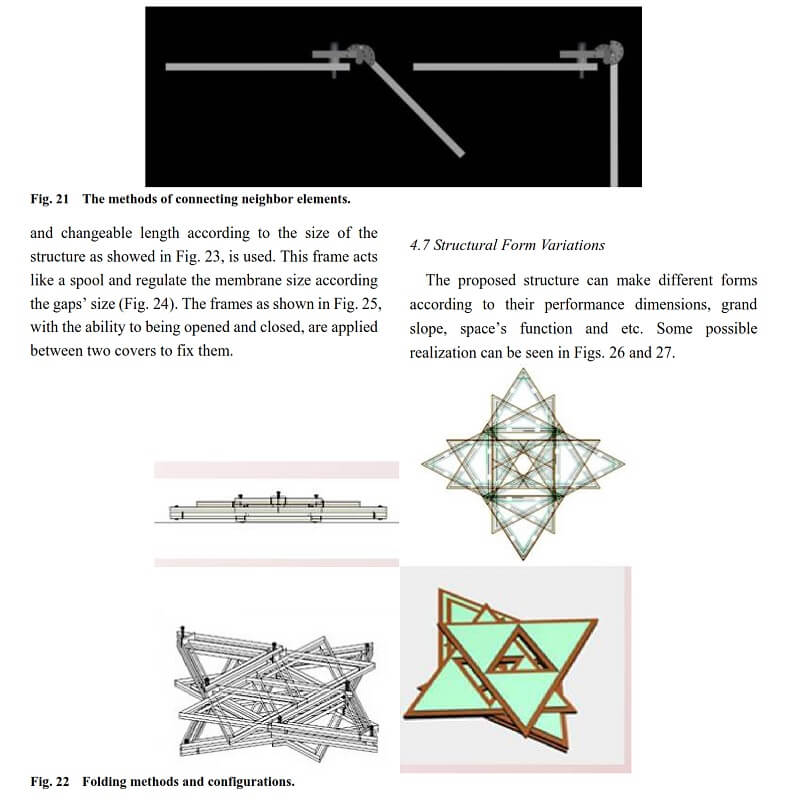 Fig. 21 The methods of connecting neighbor elements.

and changeable length according to the size of the structure as showed in Fig. 23, is used. This frame acts like a spool and regulate the membrane size according the gaps' size (Fig. 24). The frames as shown in Fig. 25, with the ability to being opened and closed, are applied between two covers to fix them.

4.7 Structural Form Variations

The proposed structure can make different forms according to their performance dimensions, grand slope, space's function and etc. Some possible realization can be seen in Figs. 26 and 27.

Fig. 22 Folding methods and configurations.