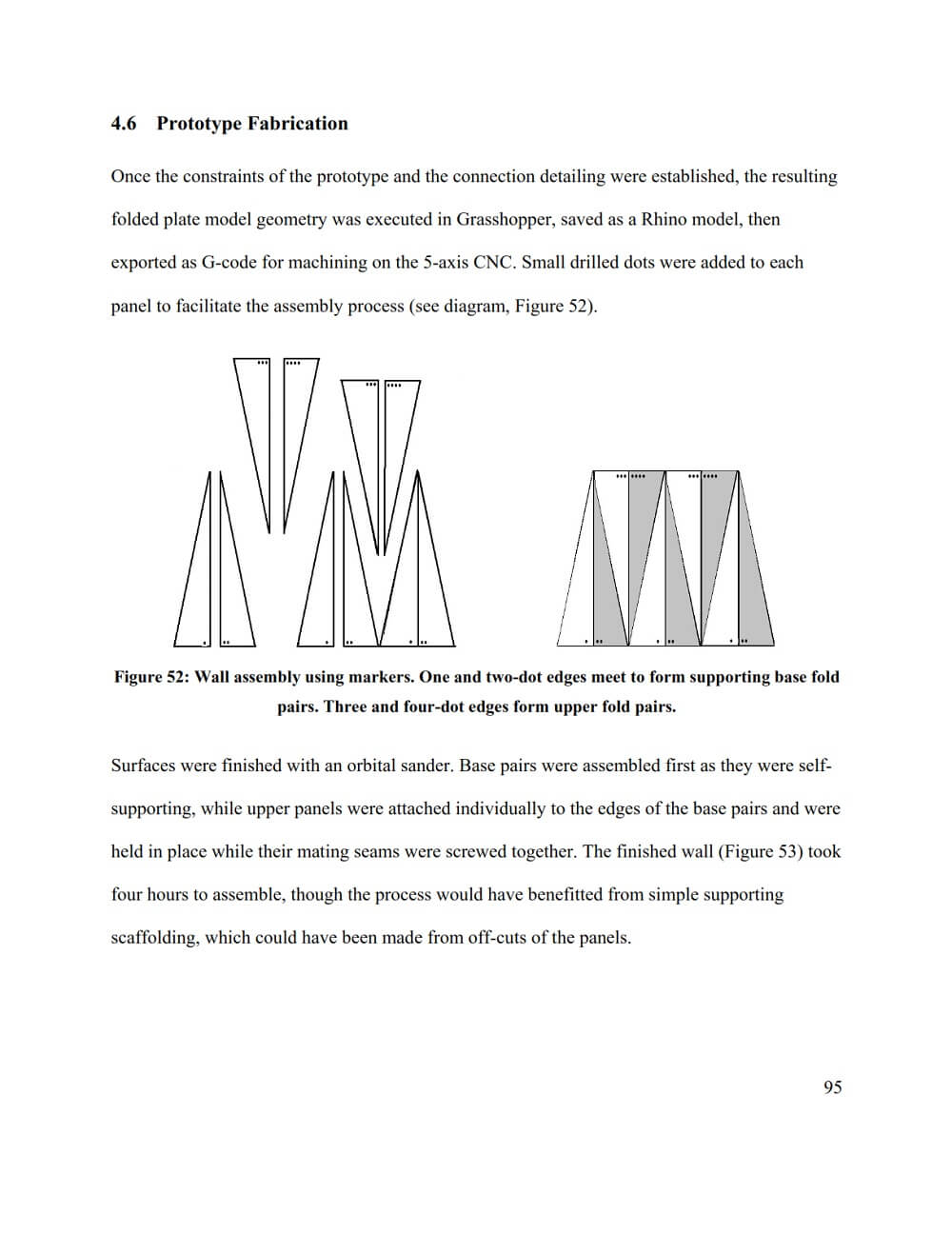 4.6 Prototype Fabrication

Once the constraints of the prototype and the connection detailing were established, the resulting folded plate model geometry was executed in Grasshopper, saved as a Rhino model, then exported as G-code for machining on the 5-axis CNC. Small drilled dots were added to each panel to facilitate the assembly process (see diagram, Figure 52).

Figure 52: Wall assembly using markers. One and two-dot edges meet to form supporting base fold pairs. Three and four-dot edges form upper fold pairs.

Surfaces were finished with an orbital sander. Base pairs were assembled first as they were self-supporting, while upper panels were attached individually to the edges of the base pairs and were held in place while their mating seams were screwed together. The finished wall (Figure 53) took four hours to assemble, though the process would have benefitted from simple supporting scaffolding, which could have been made from off-cuts of the panels.

95