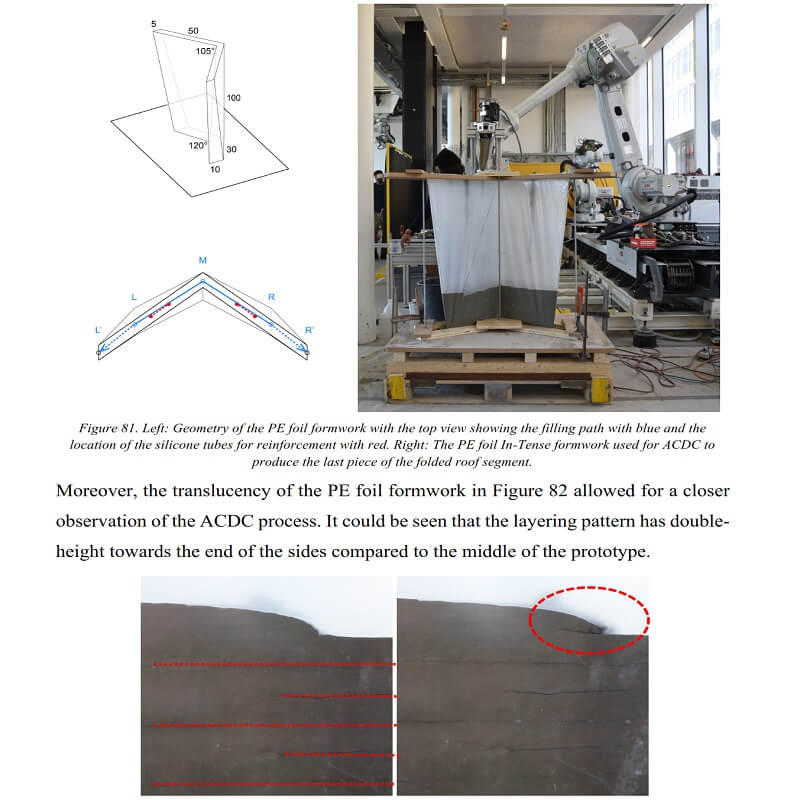 5
50
105°
100
120°
30
10

M
L
R
L'
R'

Figure 81. Left: Geometry of the PE foil formwork with the top view showing the filling path with blue and the location of the silicone tubes for reinforcement with red. Right: The PE foil In-Tense formwork used for ACDC to produce the last piece of the folded roof segment.

Moreover, the translucency of the PE foil formwork in Figure 82 allowed for a closer observation of the ACDC process. It could be seen that the layering pattern has double-height towards the end of the sides compared to the middle of the prototype.