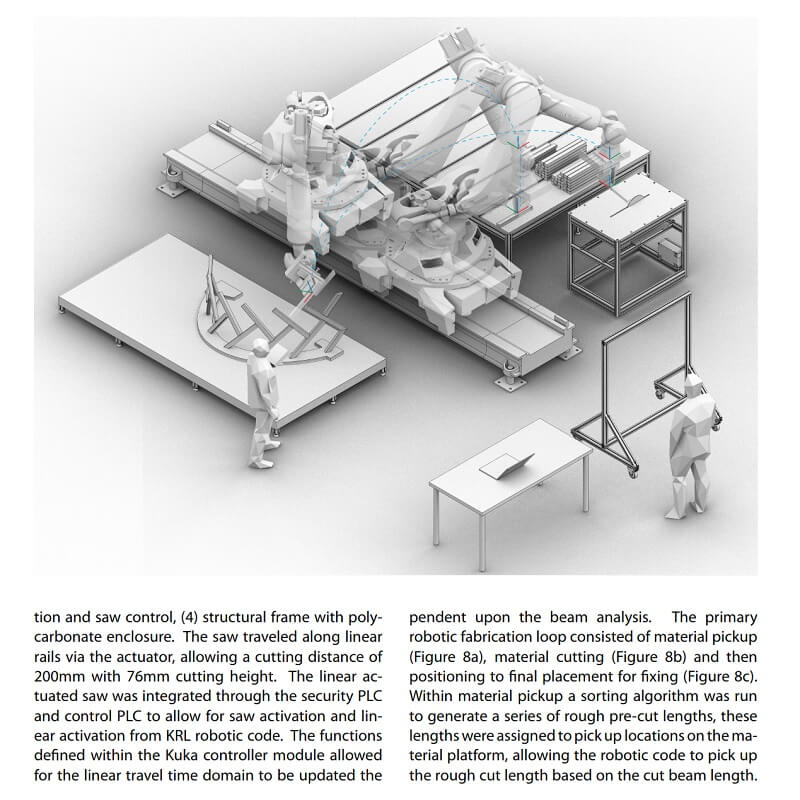 tion and saw control, (4) structural frame with polycarbonate enclosure. The saw traveled along linear rails via the actuator, allowing a cutting distance of 200mm with 76mm cutting height. The linear actuated saw was integrated through the security PLC and control PLC to allow for saw activation and linear activation from KRL robotic code. The functions defined within the Kuka controller module allowed for the linear travel time domain to be updated the

pendent upon the beam analysis. The primary robotic fabrication loop consisted of material pickup (Figure 8a), material cutting (Figure 8b) and then positioning to final placement for fixing (Figure 8c). Within material pickup a sorting algorithm was run to generate a series of rough pre-cut lengths, these lengths were assigned to pick up locations on the material platform, allowing the robotic code to pick up the rough cut length based on the cut beam length.