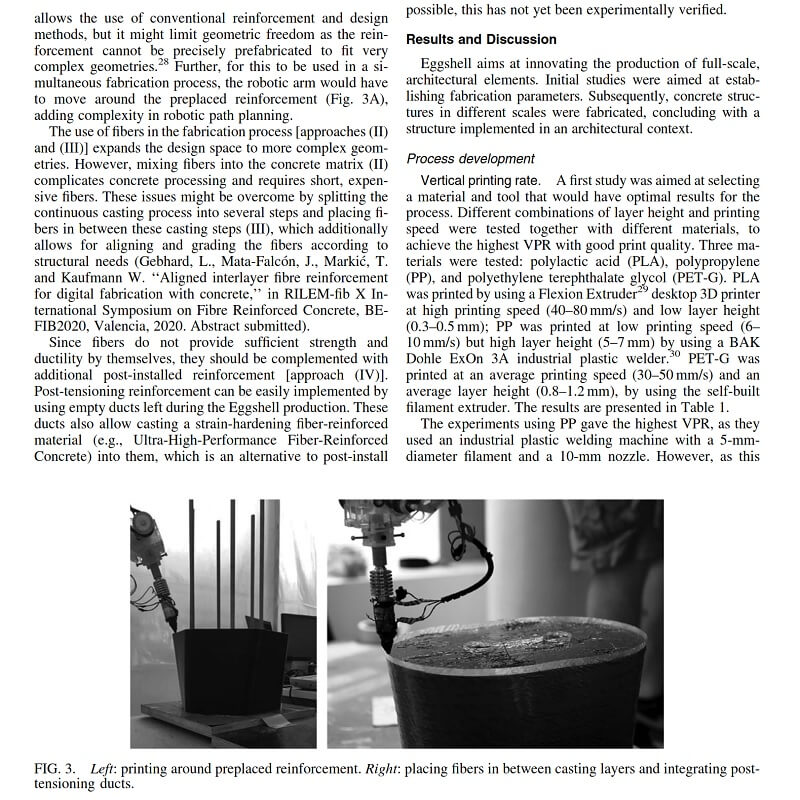 allows the use of conventional reinforcement and design methods, but it might limit geometric freedom as the reinforcement cannot be precisely prefabricated to fit very complex geometries.$^{28}$ Further, for this to be used in a simultaneous fabrication process, the robotic arm would have to move around the preplaced reinforcement (Fig. 3A), adding complexity in robotic path planning.

The use of fibers in the fabrication process [approaches (II) and (III)] expands the design space to more complex geometries. However, mixing fibers into the concrete matrix (II) complicates concrete processing and requires short, expensive fibers. These issues might be overcome by splitting the continuous casting process into several steps and placing fibers in between these casting steps (III), which additionally allows for aligning and grading the fibers according to structural needs (Gebhard, L., Mata-Falcón, J., Markić, T. and Kaufmann W. "Aligned interlayer fibre reinforcement for digital fabrication with concrete," in RILEM-fib X International Symposium on Fibre Reinforced Concrete, BEFIB2020, Valencia, 2020. Abstract submitted).

Since fibers do not provide sufficient strength and ductility by themselves, they should be complemented with additional post-installed reinforcement [approach (IV)]. Post-tensioning reinforcement can be easily implemented by using empty ducts left during the Eggshell production. These ducts also allow casting a strain-hardening fiber-reinforced material (e.g., Ultra-High-Performance Fiber-Reinforced Concrete) into them, which is an alternative to post-install possible, this has not yet been experimentally verified.

Results and Discussion

Eggshell aims at innovating the production of full-scale, architectural elements. Initial studies were aimed at establishing fabrication parameters. Subsequently, concrete structures in different scales were fabricated, concluding with a structure implemented in an architectural context.

Process development

Vertical printing rate. A first study was aimed at selecting a material and tool that would have optimal results for the process. Different combinations of layer height and printing speed were tested together with different materials, to achieve the highest VPR with good print quality. Three materials were tested: polylactic acid (PLA), polypropylene (PP), and polyethylene terephthalate glycol (PET-G). PLA was printed by using a Flexion Extruder$^{29}$ desktop 3D printer at high printing speed (40–80 mm/s) and low layer height (0.3–0.5 mm); PP was printed at low printing speed (6–10 mm/s) but high layer height (5–7 mm) by using a BAK Dohle ExOn 3A industrial plastic welder.$^{30}$ PET-G was printed at an average printing speed (30–50 mm/s) and an average layer height (0.8–1.2 mm), by using the self-built filament extruder. The results are presented in Table 1.

The experiments using PP gave the highest VPR, as they used an industrial plastic welding machine with a 5-mm-diameter filament and a 10-mm nozzle. However, as this

FIG. 3. Left: printing around preplaced reinforcement. Right: placing fibers in between casting layers and integrating post-tensioning ducts.