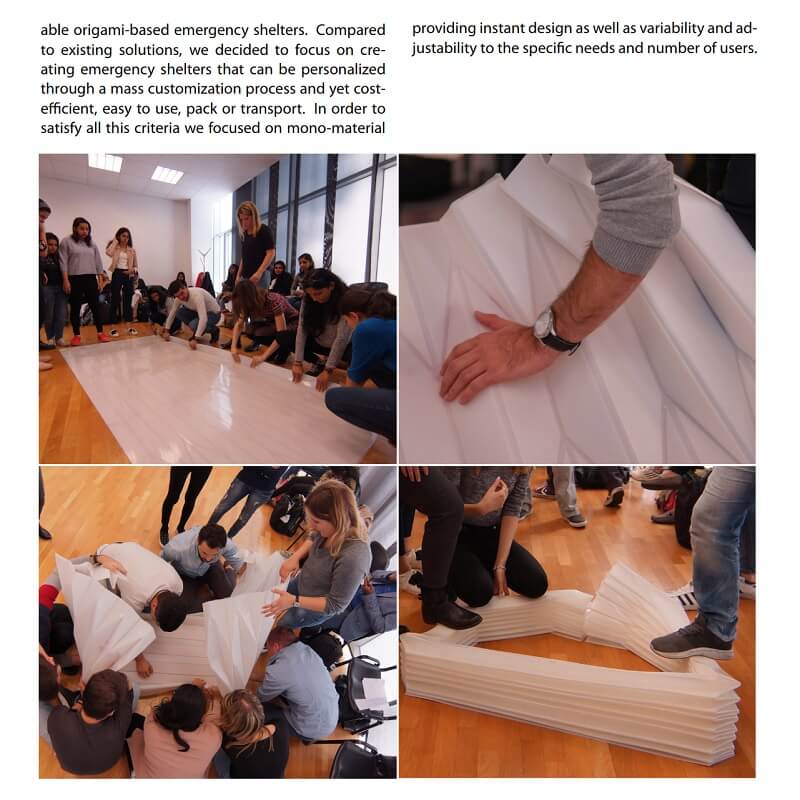 able origami-based emergency shelters. Compared to existing solutions, we decided to focus on creating emergency shelters that can be personalized through a mass customization process and yet cost-efficient, easy to use, pack or transport. In order to satisfy all this criteria we focused on mono-material providing instant design as well as variability and adjustability to the specific needs and number of users.