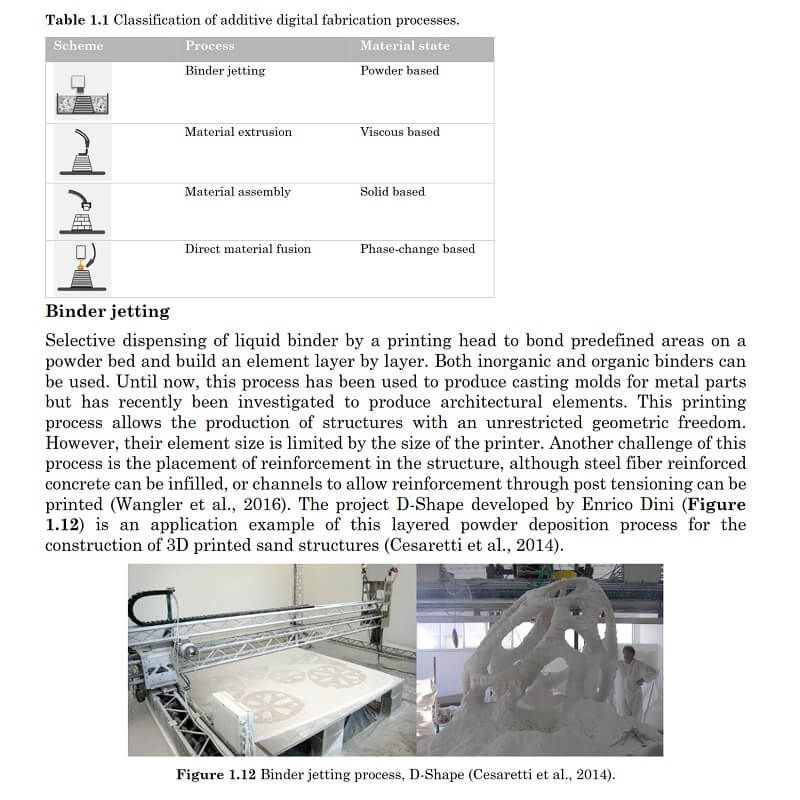 **Table 1.1** Classification of additive digital fabrication processes.

| Scheme | Process | Material state |
|---|---|---|
| | Binder jetting | Powder based |
| | Material extrusion | Viscous based |
| | Material assembly | Solid based |
| | Direct material fusion | Phase-change based |

**Binder jetting**

Selective dispensing of liquid binder by a printing head to bond predefined areas on a powder bed and build an element layer by layer. Both inorganic and organic binders can be used. Until now, this process has been used to produce casting molds for metal parts but has recently been investigated to produce architectural elements. This printing process allows the production of structures with an unrestricted geometric freedom. However, their element size is limited by the size of the printer. Another challenge of this process is the placement of reinforcement in the structure, although steel fiber reinforced concrete can be infilled, or channels to allow reinforcement through post tensioning can be printed (Wangler et al., 2016). The project D-Shape developed by Enrico Dini (**Figure 1.12**) is an application example of this layered powder deposition process for the construction of 3D printed sand structures (Cesaretti et al., 2014).

**Figure 1.12** Binder jetting process, D-Shape (Cesaretti et al., 2014).