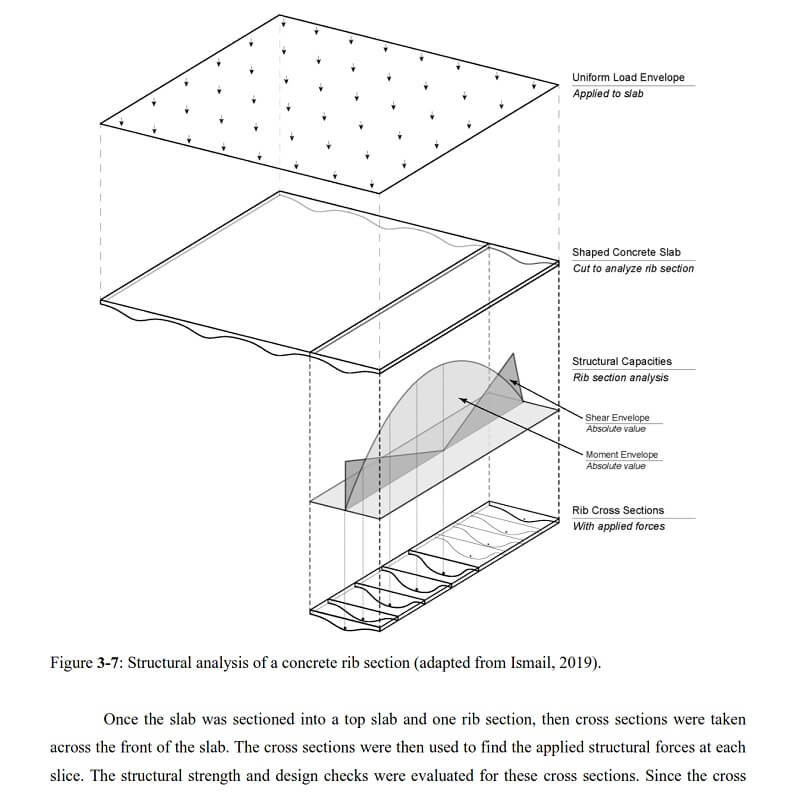 Uniform Load Envelope
Applied to slab

Shaped Concrete Slab
Cut to analyze rib section

Structural Capacities
Rib section analysis

Shear Envelope
Absolute value

Moment Envelope
Absolute value

Rib Cross Sections
With applied forces

Figure 3-7: Structural analysis of a concrete rib section (adapted from Ismail, 2019).

Once the slab was sectioned into a top slab and one rib section, then cross sections were taken across the front of the slab. The cross sections were then used to find the applied structural forces at each slice. The structural strength and design checks were evaluated for these cross sections. Since the cross