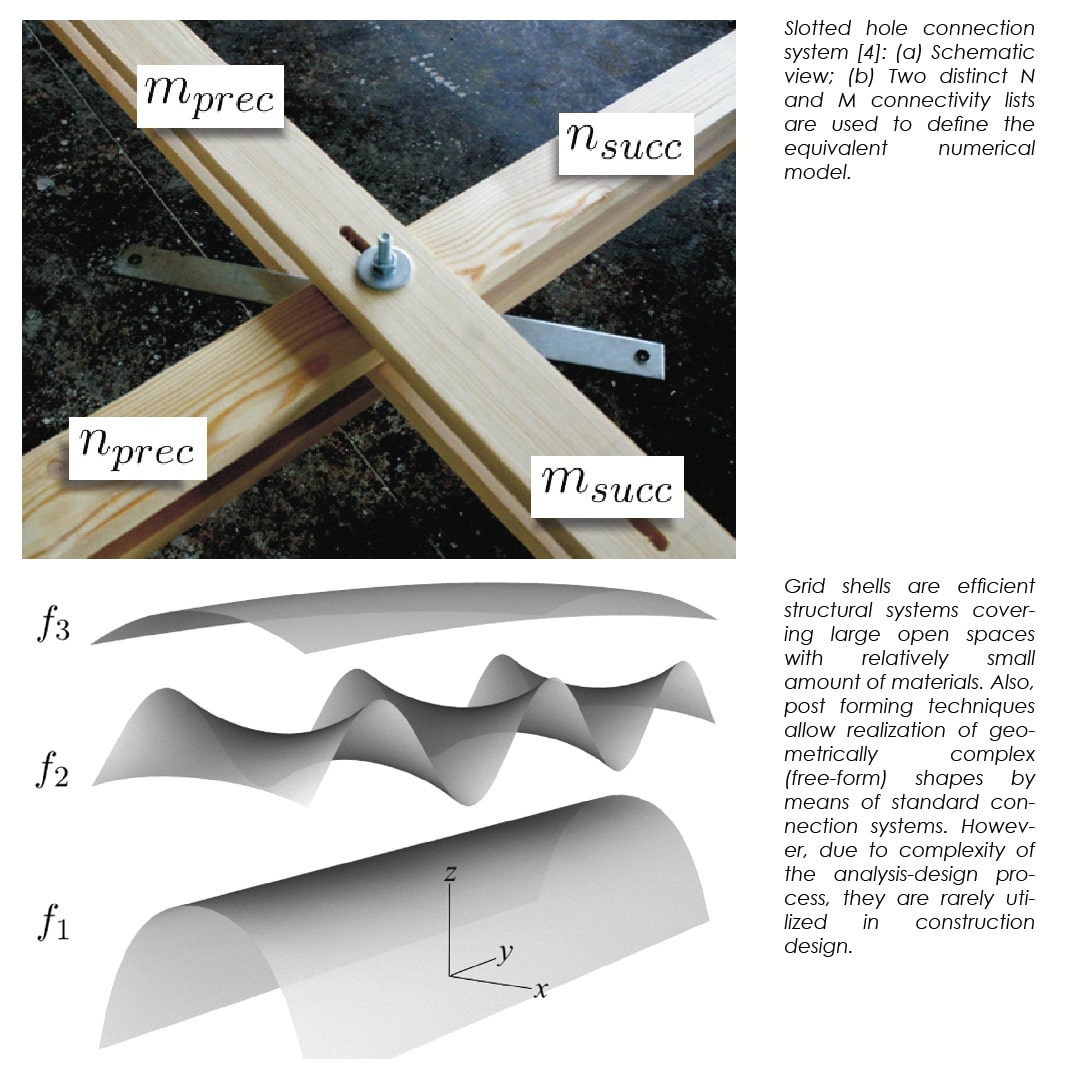 $m_{prec}$

$n_{succ}$

$n_{prec}$

$m_{succ}$

Slotted hole connection system [4]: (a) Schematic view; (b) Two distinct N and M connectivity lists are used to define the equivalent numerical model.

$f_3$

$f_2$

$f_1$

$z$

$y$

$x$

Grid shells are efficient structural systems covering large open spaces with relatively small amount of materials. Also, post forming techniques allow realization of geometrically complex (free-form) shapes by means of standard connection systems. However, due to complexity of the analysis-design process, they are rarely utilized in construction design.