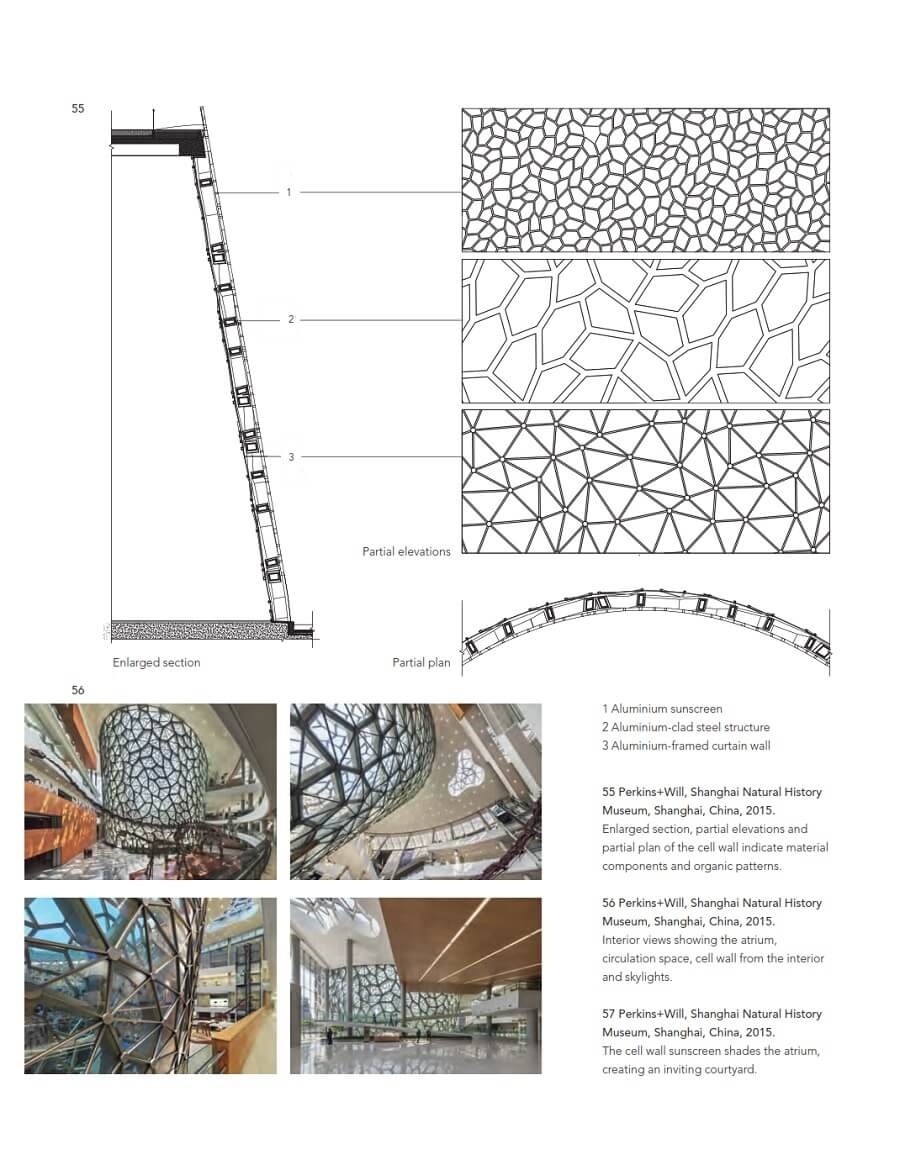 55

1

2

3

Partial elevations

Enlarged section

Partial plan

56

1 Aluminium sunscreen
2 Aluminium-clad steel structure
3 Aluminium-framed curtain wall

55 Perkins+Will, Shanghai Natural History Museum, Shanghai, China, 2015.
Enlarged section, partial elevations and partial plan of the cell wall indicate material components and organic patterns.

56 Perkins+Will, Shanghai Natural History Museum, Shanghai, China, 2015.
Interior views showing the atrium, circulation space, cell wall from the interior and skylights.

57 Perkins+Will, Shanghai Natural History Museum, Shanghai, China, 2015.
The cell wall sunscreen shades the atrium, creating an inviting courtyard.