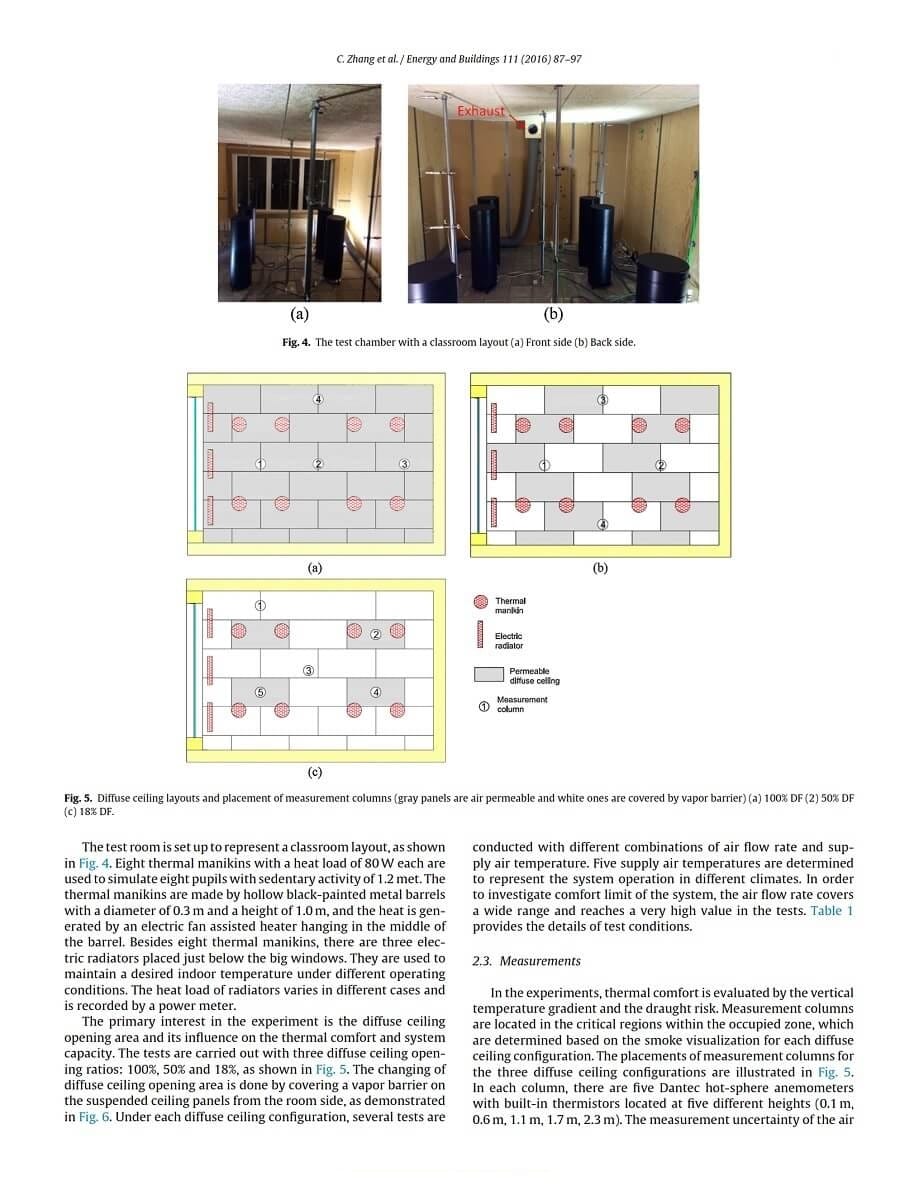 C. Zhang et al. / Energy and Buildings 111 (2016) 87–97

Exhaust

(a)

(b)

Fig. 4. The test chamber with a classroom layout (a) Front side (b) Back side.

④

①

②

③

(a)

③

①

②

④

(b)

①

②

③

⑤

④

(c)

Thermal manikin

Electric radiator

Permeable diffuse ceiling

① Measurement column

Fig. 5. Diffuse ceiling layouts and placement of measurement columns (gray panels are air permeable and white ones are covered by vapor barrier) (a) 100% DF (2) 50% DF (c) 18% DF.

The test room is set up to represent a classroom layout, as shown in Fig. 4. Eight thermal manikins with a heat load of 80 W each are used to simulate eight pupils with sedentary activity of 1.2 met. The thermal manikins are made by hollow black-painted metal barrels with a diameter of 0.3 m and a height of 1.0 m, and the heat is generated by an electric fan assisted heater hanging in the middle of the barrel. Besides eight thermal manikins, there are three electric radiators placed just below the big windows. They are used to maintain a desired indoor temperature under different operating conditions. The heat load of radiators varies in different cases and is recorded by a power meter.

The primary interest in the experiment is the diffuse ceiling opening area and its influence on the thermal comfort and system capacity. The tests are carried out with three diffuse ceiling opening ratios: 100%, 50% and 18%, as shown in Fig. 5. The changing of diffuse ceiling opening area is done by covering a vapor barrier on the suspended ceiling panels from the room side, as demonstrated in Fig. 6. Under each diffuse ceiling configuration, several tests are conducted with different combinations of air flow rate and supply air temperature. Five supply air temperatures are determined to represent the system operation in different climates. In order to investigate comfort limit of the system, the air flow rate covers a wide range and reaches a very high value in the tests. Table 1 provides the details of test conditions.

2.3. Measurements

In the experiments, thermal comfort is evaluated by the vertical temperature gradient and the draught risk. Measurement columns are located in the critical regions within the occupied zone, which are determined based on the smoke visualization for each diffuse ceiling configuration. The placements of measurement columns for the three diffuse ceiling configurations are illustrated in Fig. 5. In each column, there are five Dantec hot-sphere anemometers with built-in thermistors located at five different heights (0.1 m, 0.6 m, 1.1 m, 1.7 m, 2.3 m). The measurement uncertainty of the air