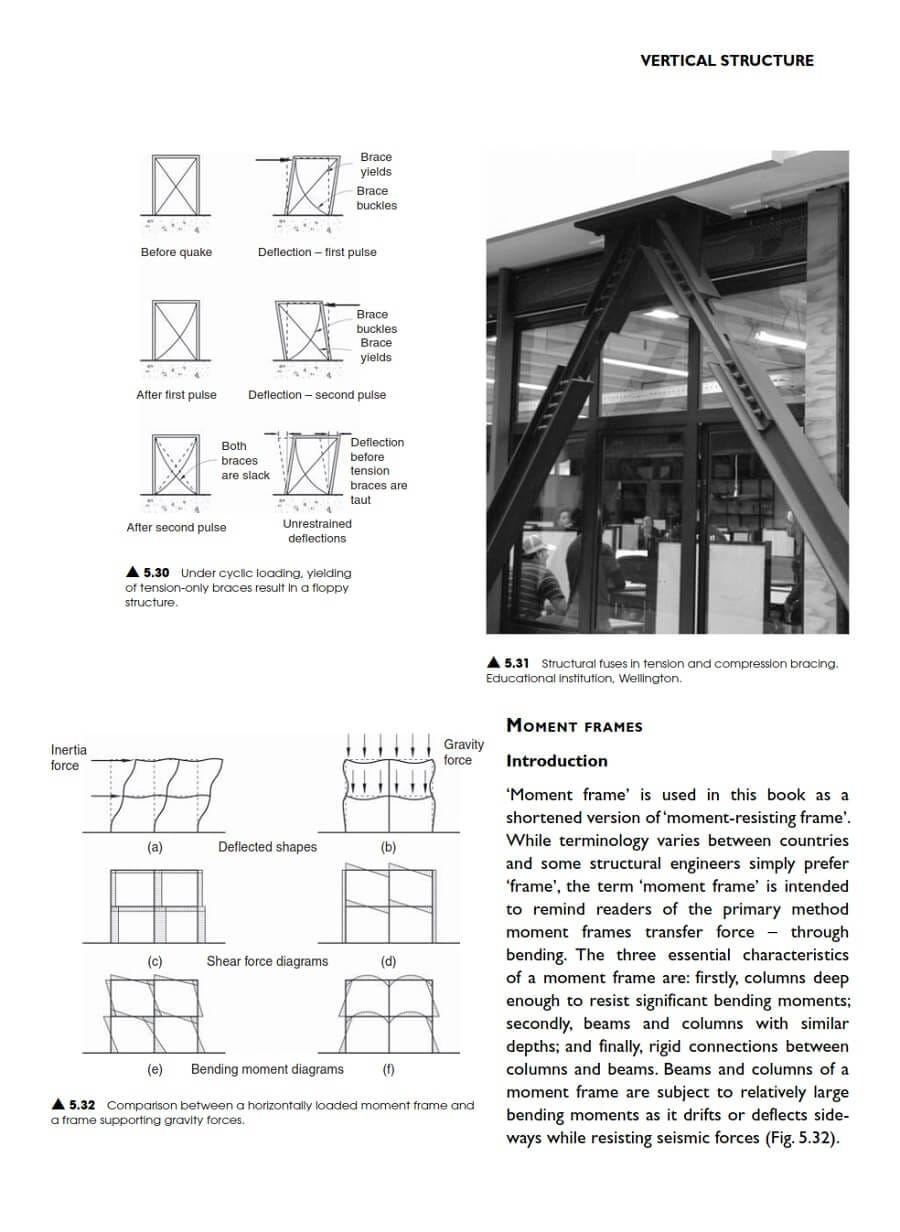 VERTICAL STRUCTURE

Brace yields
Brace buckles
Before quake
Deflection – first pulse

Brace buckles
Brace yields
After first pulse
Deflection – second pulse

Both braces are slack
Deflection before tension braces are taut
After second pulse
Unrestrained deflections

▲ 5.30 Under cyclic loading, yielding of tension-only braces result in a floppy structure.

▲ 5.31 Structural fuses in tension and compression bracing. Educational institution, Wellington.

Inertia force
Gravity force
(a)
Deflected shapes
(b)
(c)
Shear force diagrams
(d)
(e)
Bending moment diagrams
(f)

▲ 5.32 Comparison between a horizontally loaded moment frame and a frame supporting gravity forces.

MOMENT FRAMES

Introduction

'Moment frame' is used in this book as a shortened version of 'moment-resisting frame'. While terminology varies between countries and some structural engineers simply prefer 'frame', the term 'moment frame' is intended to remind readers of the primary method moment frames transfer force – through bending. The three essential characteristics of a moment frame are: firstly, columns deep enough to resist significant bending moments; secondly, beams and columns with similar depths; and finally, rigid connections between columns and beams. Beams and columns of a moment frame are subject to relatively large bending moments as it drifts or deflects sideways while resisting seismic forces (Fig. 5.32).